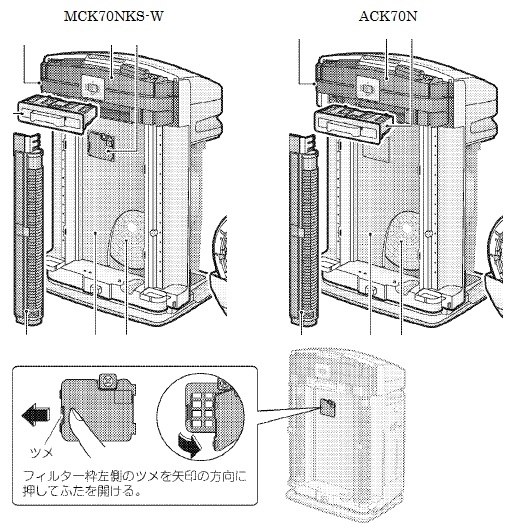 MCK70NKS-W

ACK70N

ツメ

フィルター枠左側のツメを矢印の方向に押してふたを開ける。