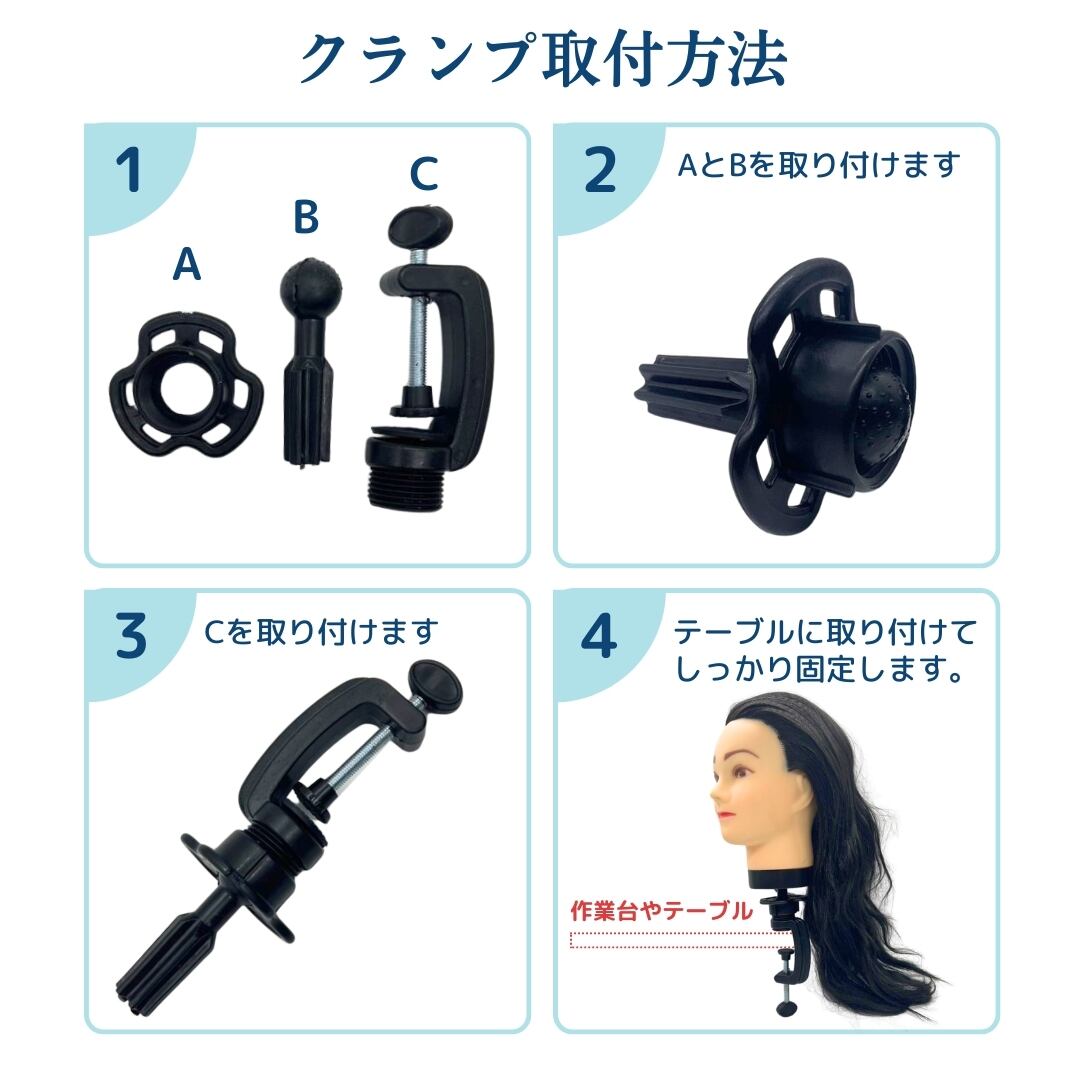 クランプ取付方法

1

A

B

C

2 AとBを取り付けます

3 Cを取り付けます

4 テーブルに取り付けてしっかり固定します。

作業台やテーブル