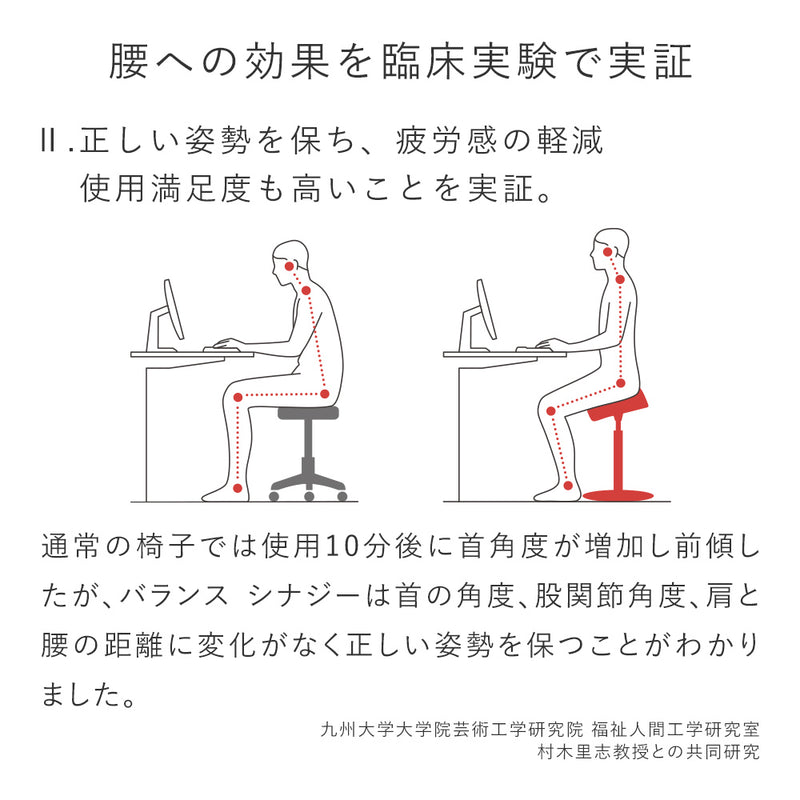 腰への効果を臨床実験で実証

II.正しい姿勢を保ち、疲労感の軽減
使用満足度も高いことを実証。

通常の椅子では使用10分後に首角度が増加し前傾したが、バランス シナジーは首の角度、股関節角度、肩と腰の距離に変化がなく正しい姿勢を保つことがわかりました。

九州大学大学院芸術工学研究院 福祉人間工学研究室
村木里志教授との共同研究