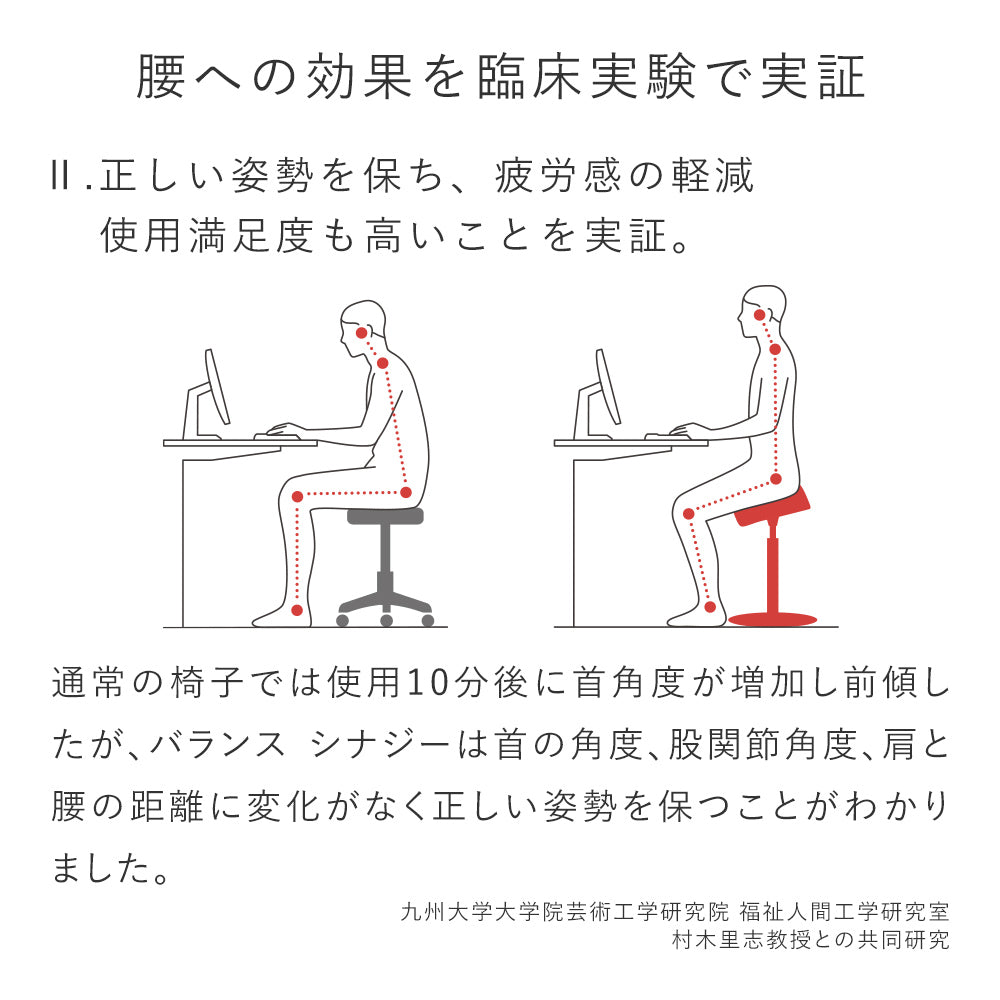 腰への効果を臨床実験で実証

II.正しい姿勢を保ち、疲労感の軽減
使用満足度も高いことを実証。

通常の椅子では使用10分後に首角度が増加し前傾したが、バランス シナジーは首の角度、股関節角度、肩と腰の距離に変化がなく正しい姿勢を保つことがわかりました。

九州大学大学院芸術工学研究院 福祉人間工学研究室
村木里志教授との共同研究