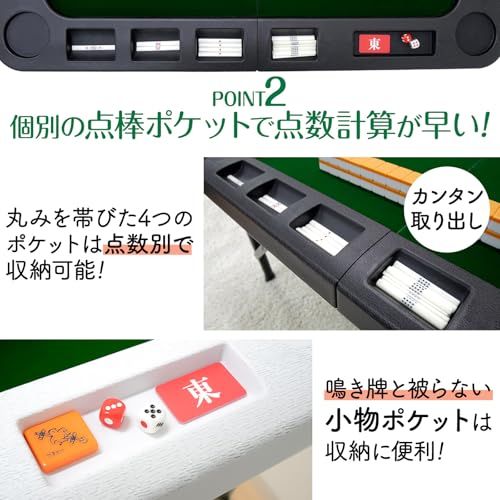 東

POINT2
個別の点棒ポケットで点数計算が早い!

丸みを帯びた4つのポケットは点数別で収納可能!

カンタン取り出し

東

鳴き牌と被らない小物ポケットは収納に便利!