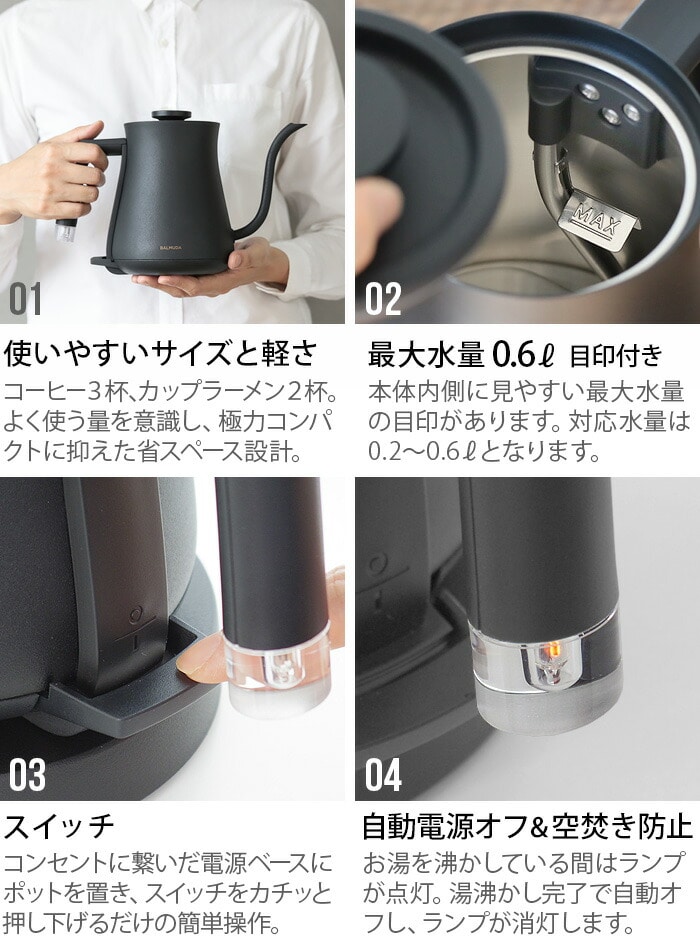 BALMUDA

01

使いやすいサイズと軽さ

コーヒー3杯、カップラーメン2杯。よく使う量を意識し、極力コンパクトに抑えた省スペース設計。

MAX

02

最大水量 0.6ℓ 目印付き

本体内側に見やすい最大水量の目印があります。対応水量は0.2〜0.6ℓとなります。

03

スイッチ

コンセントに繋いだ電源ベースにポットを置き、スイッチをカチッと押し下げるだけの簡単操作。

04

自動電源オフ&空焚き防止

お湯を沸かしている間はランプが点灯。湯沸かし完了で自動オフし、ランプが消灯します。