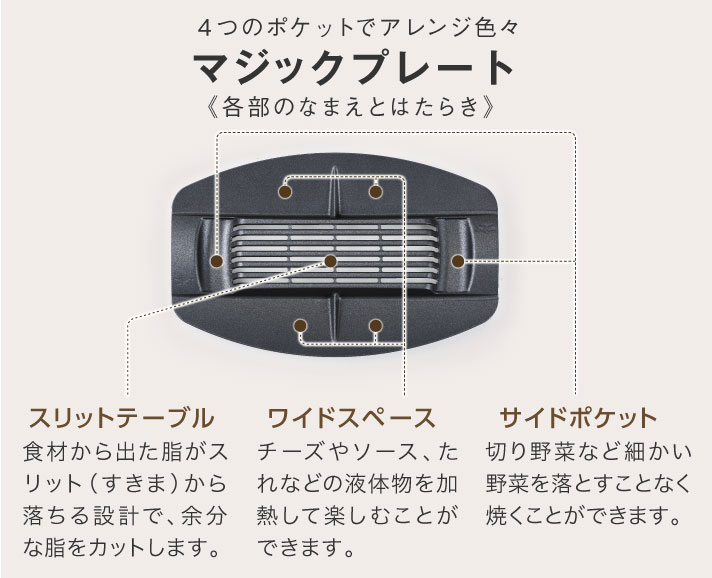 ４つのポケットでアレンジ色々

マジックプレート

《各部のなまえとはたらき》

スリットテーブル

食材から出た脂がスリット（すきま）から落ちる設計で、余分な脂をカットします。

ワイドスペース

チーズやソース、たれなどの液体物を加熱して楽しむことができます。

サイドポケット

切り野菜など細かい野菜を落とすことなく焼くことができます。