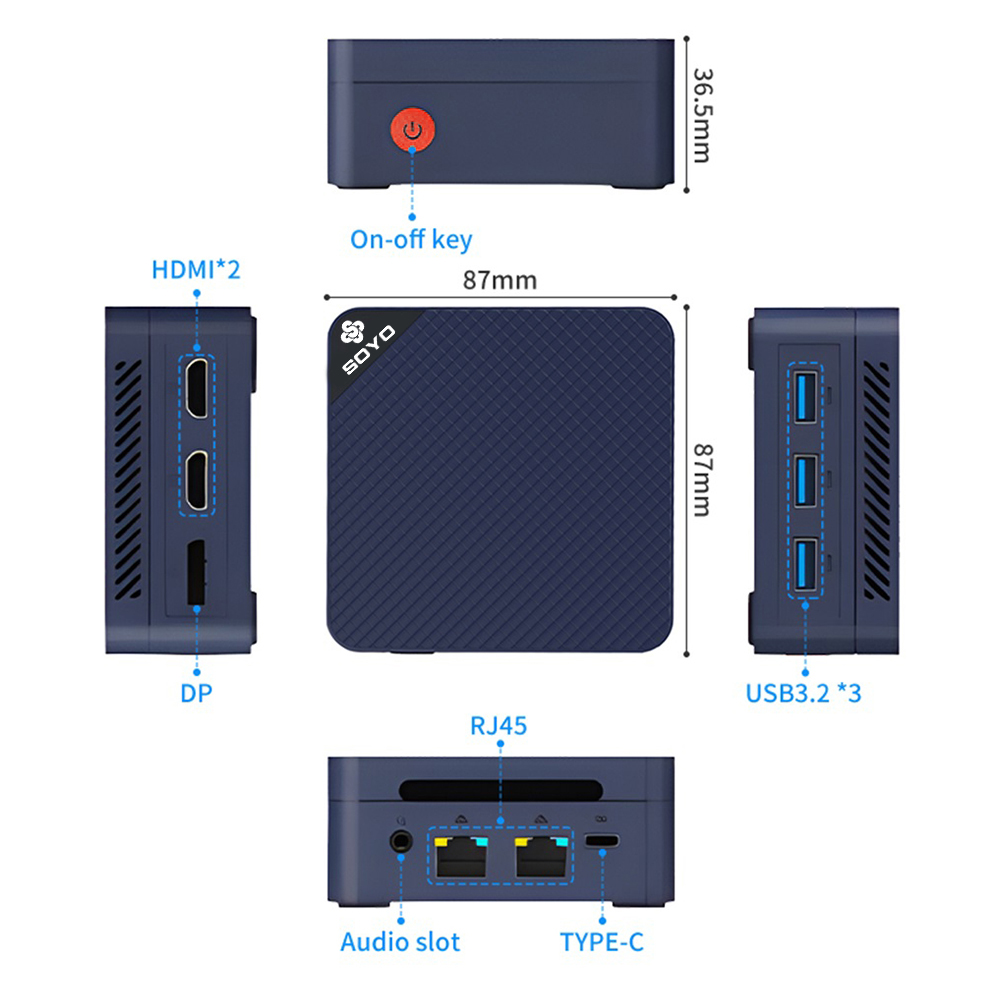 36.5mm

On-off key

HDMI*2

87mm

SOYO

87mm

DP

USB3.2 *3

RJ45

Audio slot

TYPE-C