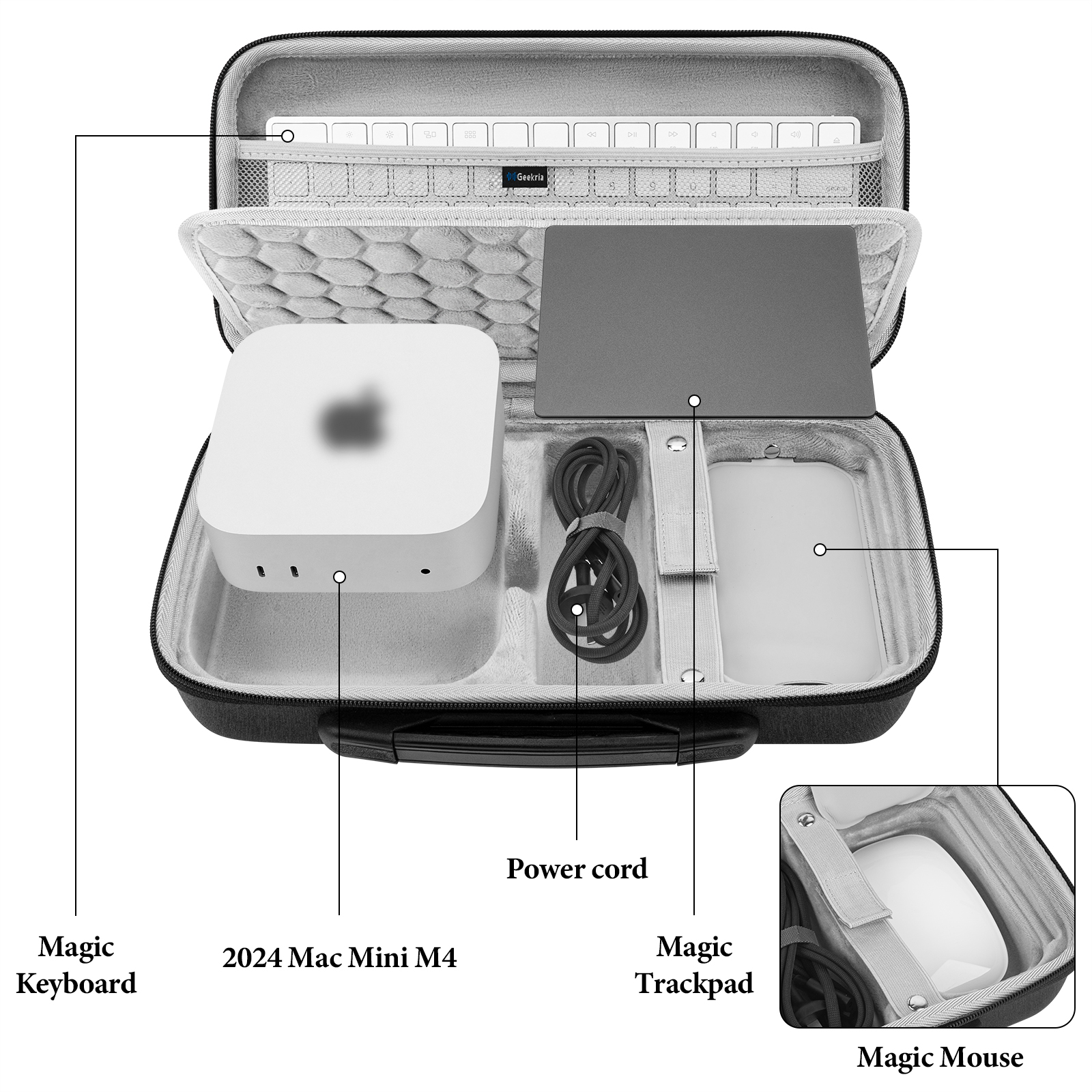 Geekria

Power cord

Magic Keyboard

2024 Mac Mini M4

Magic Trackpad

Magic Mouse