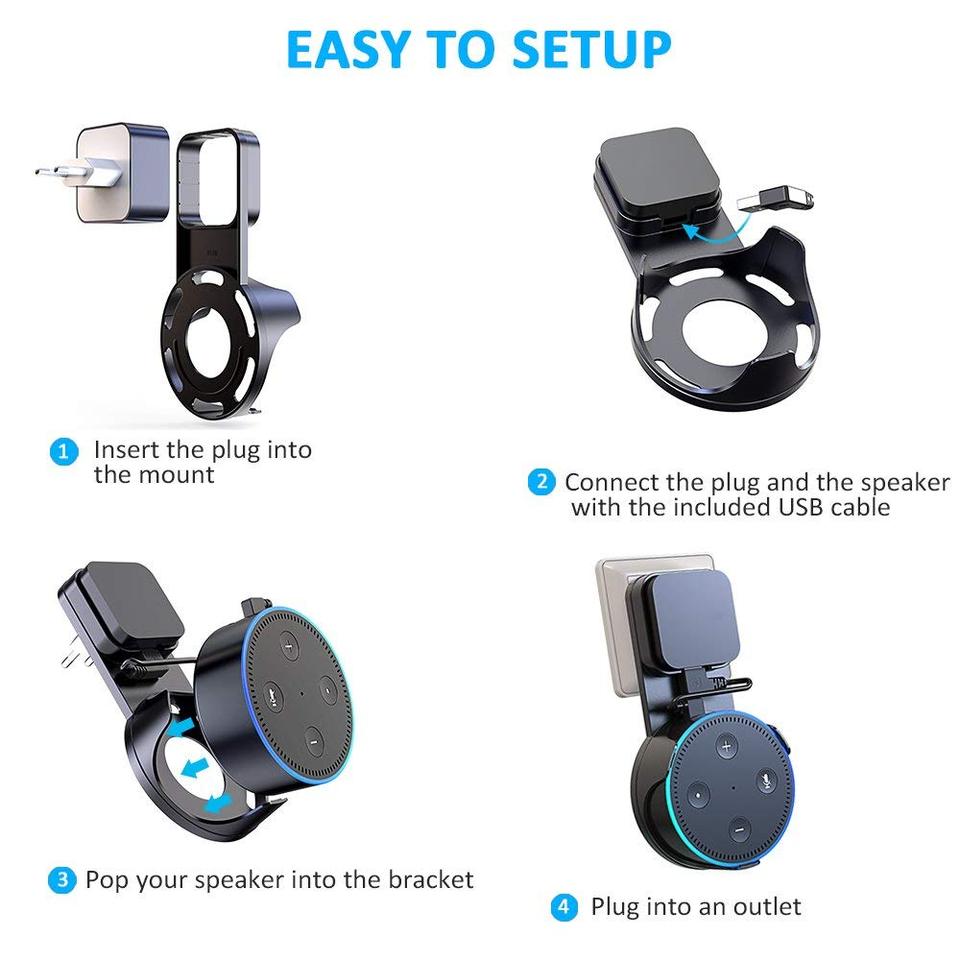 EASY TO SETUP

1 Insert the plug into the mount

2 Connect the plug and the speaker with the included USB cable

3 Pop your speaker into the bracket

4 Plug into an outlet