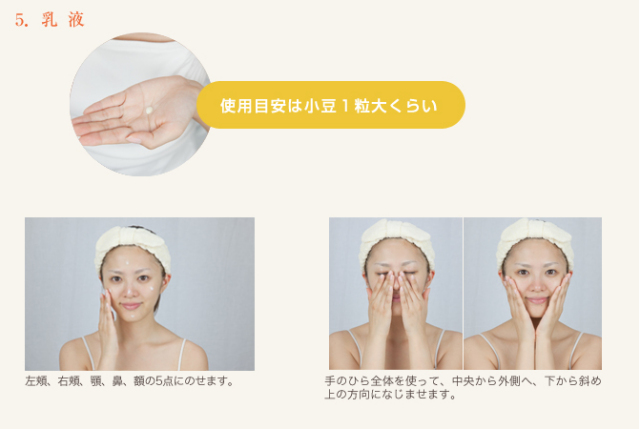 5. 乳 液

使用目安は小豆１粒大くらい

左頬、右頬、顎、鼻、額の5点にのせます。

手のひら全体を使って、中央から外側へ、下から斜め上の方向になじませます。