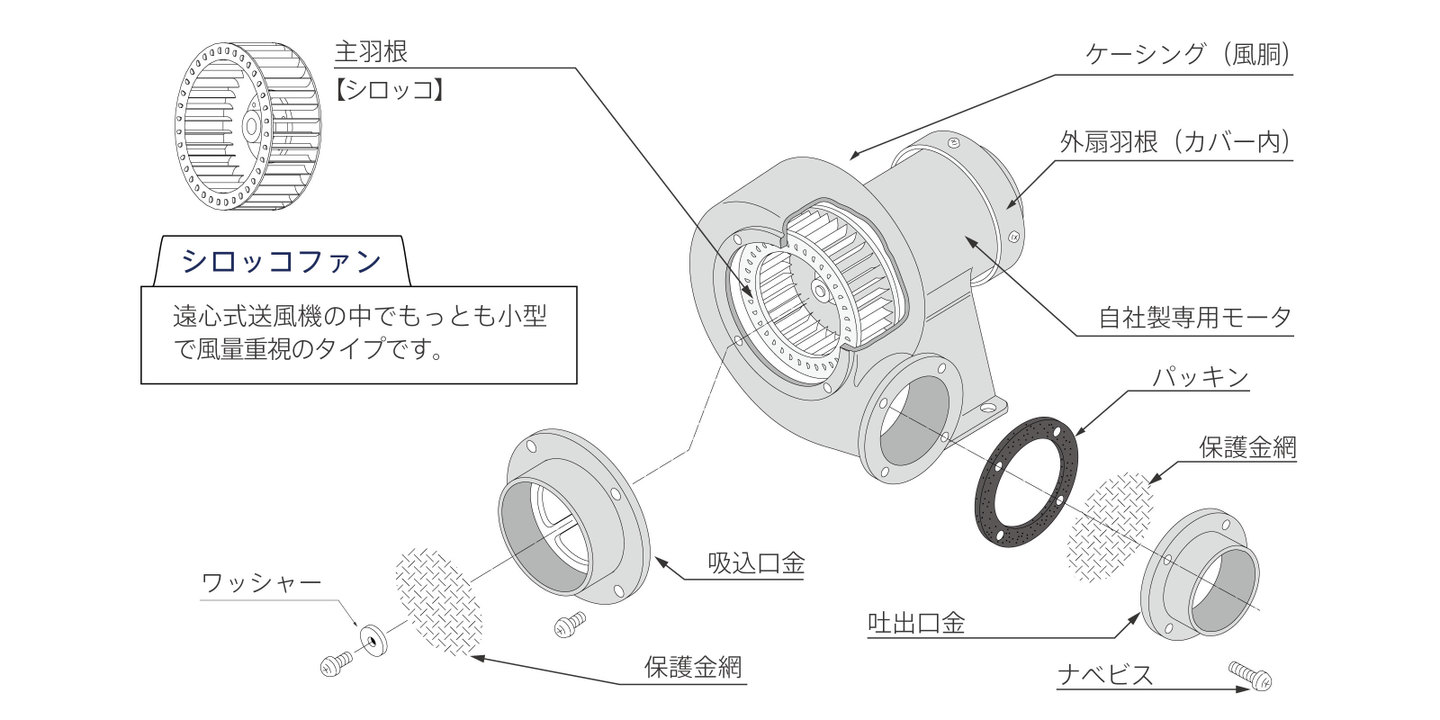 主羽根
【シロッコ】

シロッコファン

遠心式送風機の中でもっとも小型で風量重視のタイプです。

ケーシング（風胴）

外扇羽根（カバー内）

自社製専用モータ

パッキン

保護金網

吸込口金

ワッシャー

保護金網

吐出口金

ナベビス