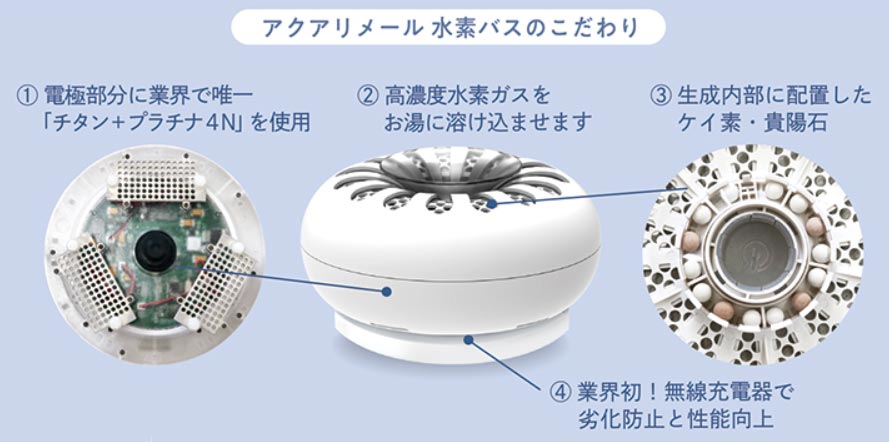 アクアリメール 水素バスのこだわり

① 電極部分に業界で唯一「チタン+プラチナ4N」を使用

② 高濃度水素ガスをお湯に溶け込ませます

③ 生成内部に配置したケイ素・貴陽石

④ 業界初！無線充電器で劣化防止と性能向上