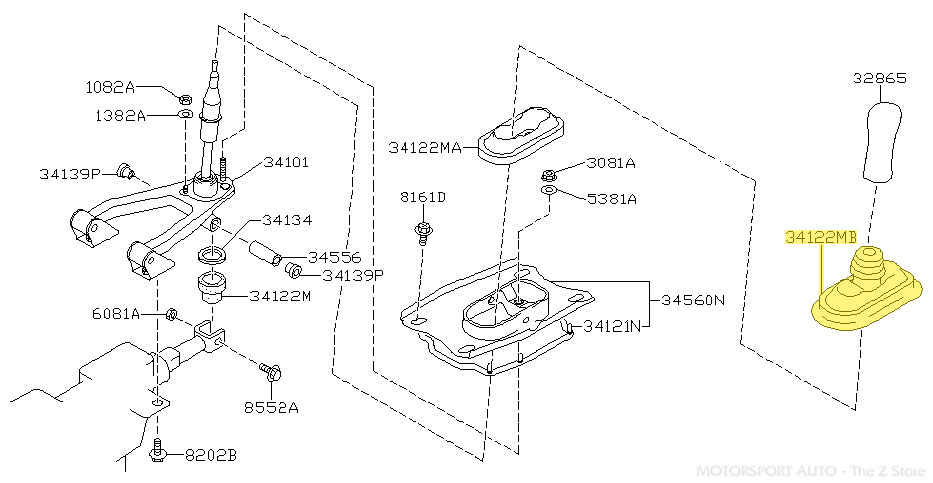 1082A
1382A
34139P
34101
34134
34556
34139P
34122M
6081A
8552A
8202B
34122MA
3081A
5381A
8161D
34560N
34121N
32865
34122MB
MOTORSPORT AUTO - The Z Store