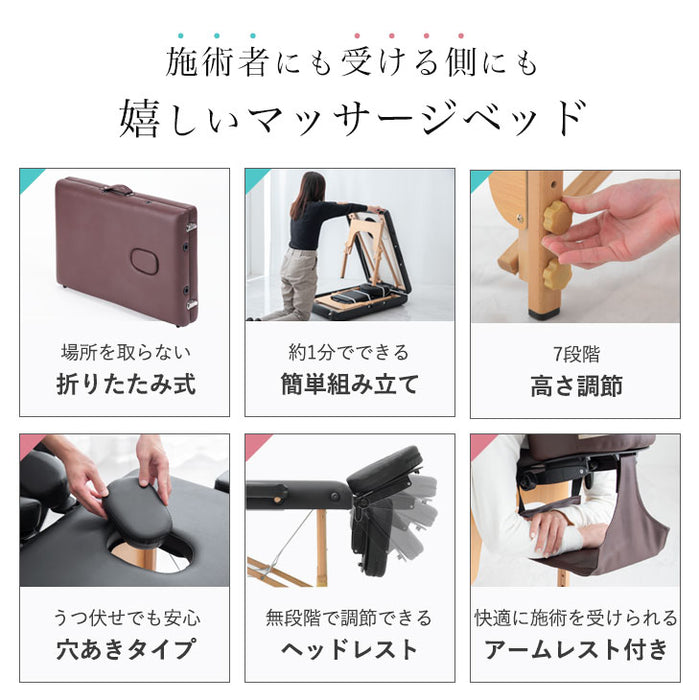 施術者にも受ける側にも
嬉しいマッサージベッド

場所を取らない
折りたたみ式

約1分でできる
簡単組み立て

7段階
高さ調節

うつ伏せでも安心
穴あきタイプ

無段階で調節できる
ヘッドレスト

快適に施術を受けられる
アームレスト付き