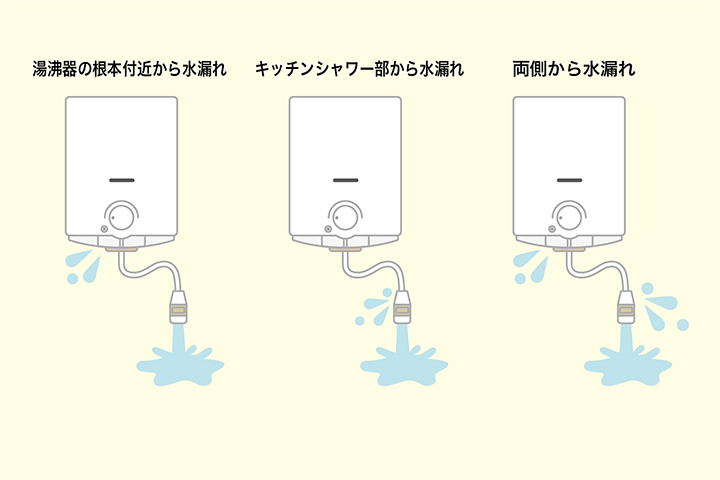 湯沸器の根本付近から水漏れ

キッチンシャワー部から水漏れ

両側から水漏れ