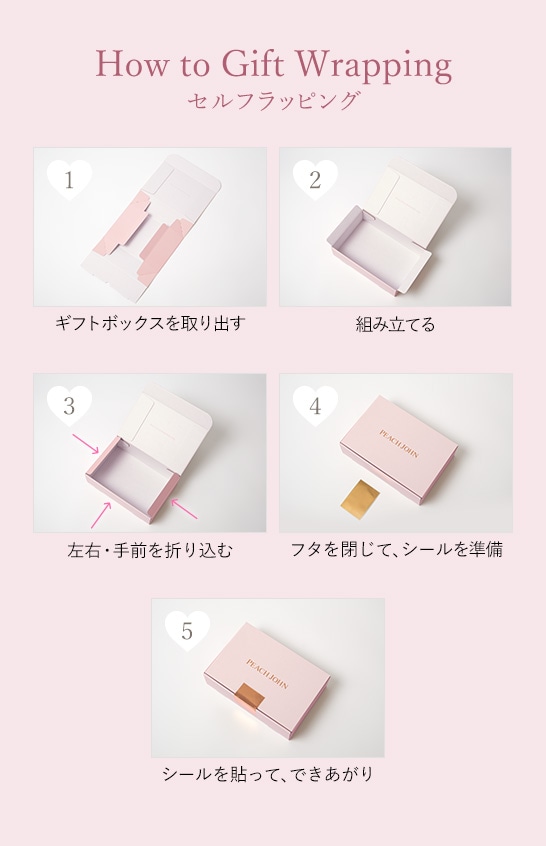 How to Gift Wrapping
セルフラッピング

1
ギフトボックスを取り出す

2
組み立てる

3
左右・手前を折り込む

4
PEACH JOHN
フタを閉じて、シールを準備

5
PEACH JOHN
シールを貼って、できあがり