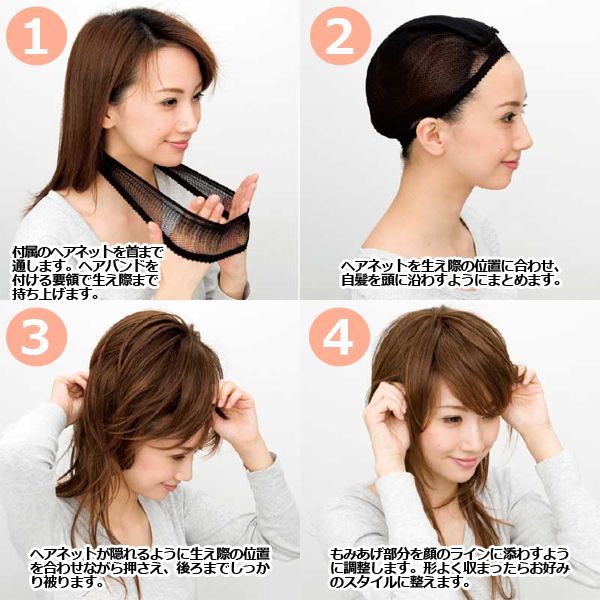 1

付属のヘアネットを首まで通します。ヘアバンドを付ける要領で生え際まで持ち上げます。

2

ヘアネットを生え際の位置に合わせ、自髪を頭に沿わすようにまとめます。

3

ヘアネットが隠れるように生え際の位置を合わせながら押さえ、後ろまでしっかり被ります。

4

もみあげ部分を顔のラインに添わすように調整します。形よく収まったらお好みのスタイルに整えます。