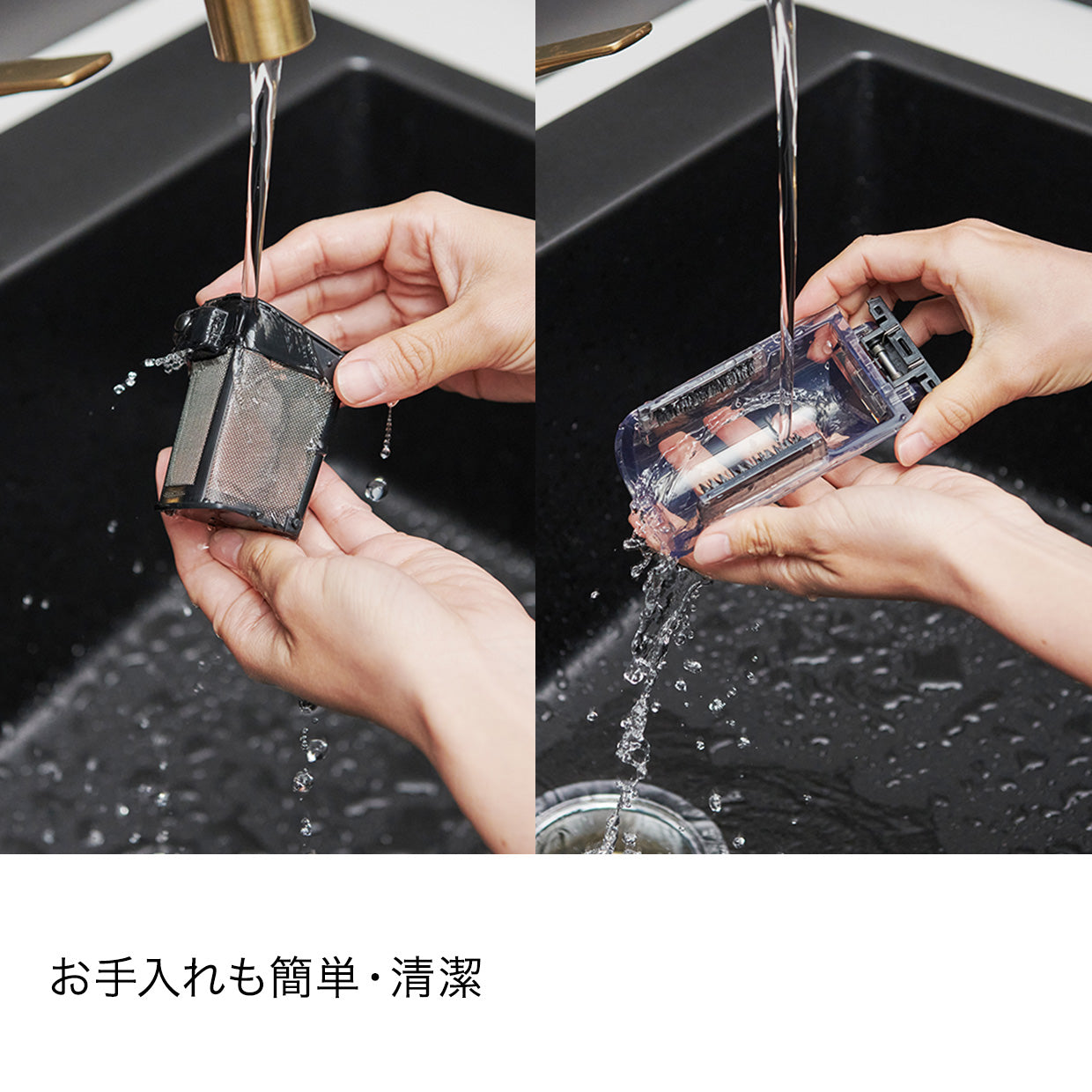 お手入れも簡単・清潔