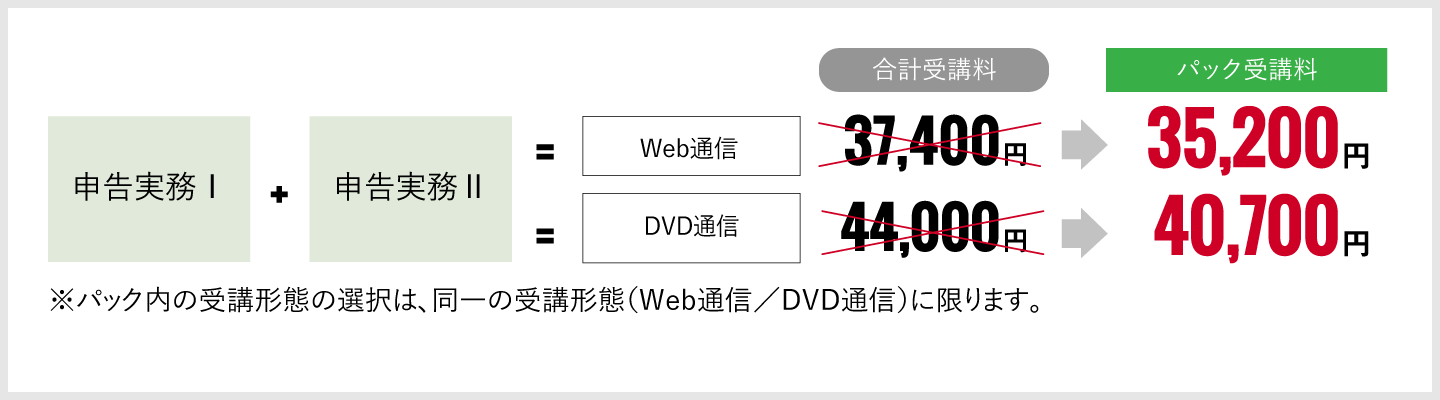 合計受講料

パック受講料

申告実務Ⅰ + 申告実務Ⅱ = Web通信 37,400円 35,200円

= DVD通信 44,000円 40,700円

※パック内の受講形態の選択は、同一の受講形態（Web通信／DVD通信）に限ります。