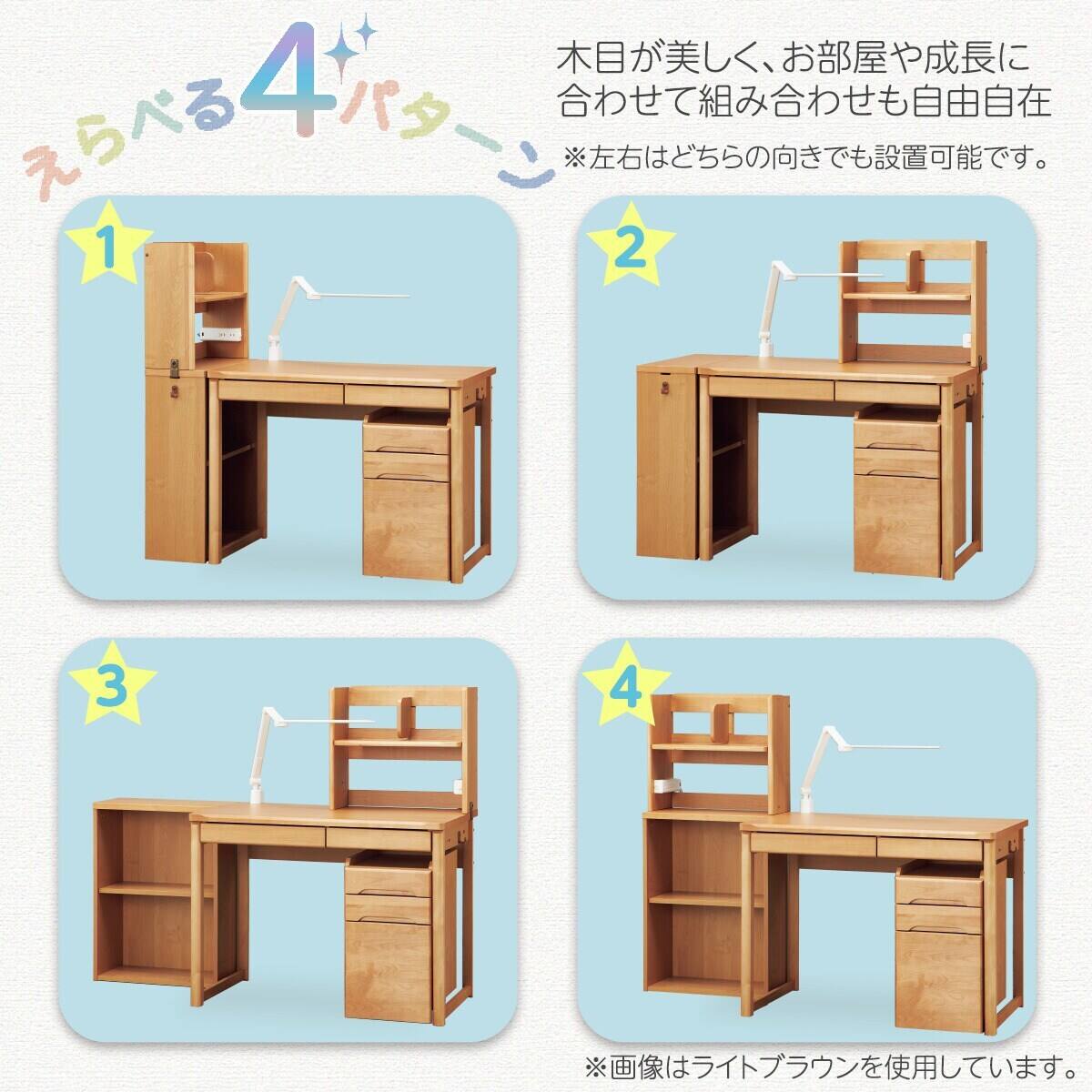 えらべる4パターン

木目が美しく、お部屋や成長に合わせて組み合わせも自由自在

※左右はどちらの向きでも設置可能です。

1

2

3

4

※画像はライトブラウンを使用しています。