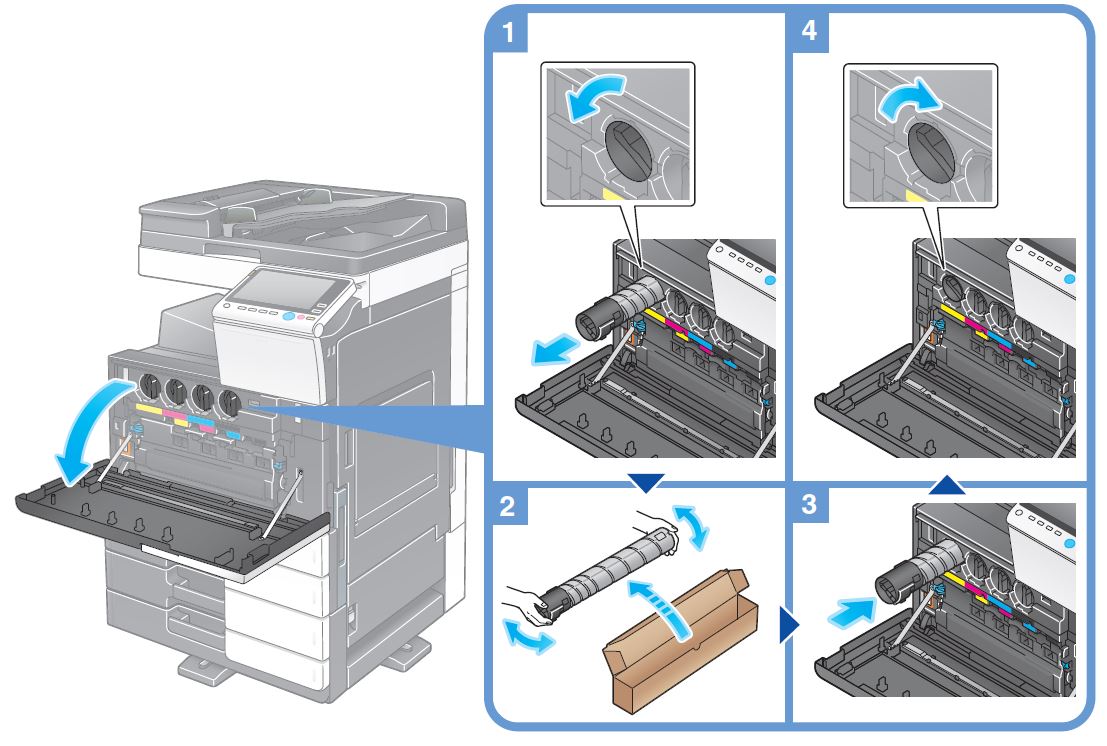 1
4
2
3