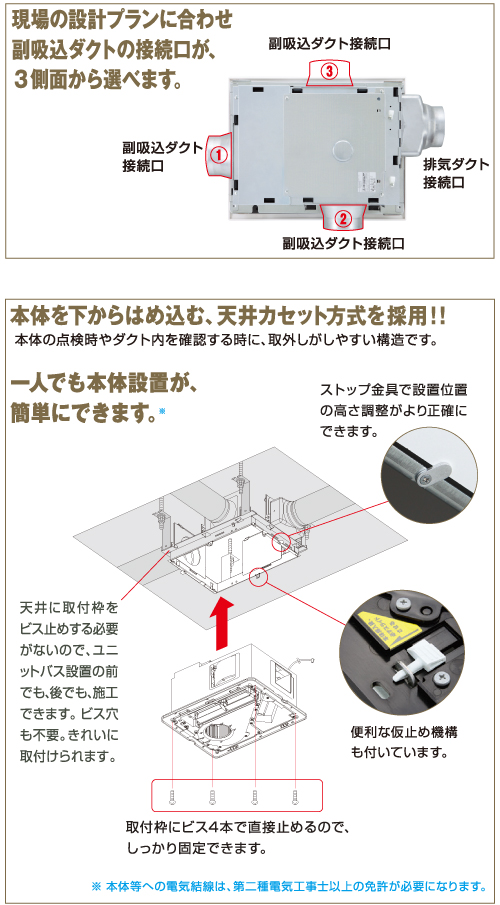 現場の設計プランに合わせ副吸込ダクトの接続口が、３側面から選べます。

副吸込ダクト接続口

③

副吸込ダクト接続口

①

排気ダクト接続口

②

副吸込ダクト接続口

本体を下からはめ込む、天井カセット方式を採用!!

本体の点検時やダクト内を確認する時に、取外しがしやすい構造です。

一人でも本体設置が、簡単にできます。※

ストップ金具で設置位置の高さ調整がより正確にできます。

天井に取付枠をビス止めする必要がないので、ユニットバス設置の前でも、後でも、施工できます。ビス穴も不要。きれいに取付けられます。

便利な仮止め機構も付いています。

取付枠にビス4本で直接止めるので、しっかり固定できます。

※ 本体等への電気結線は、第二種電気工事士以上の免許が必要になります。