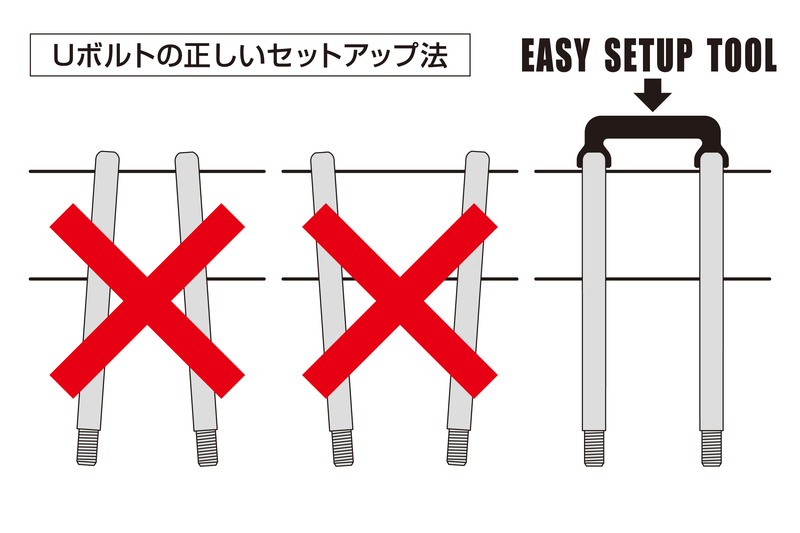 Uボルトの正しいセットアップ法

EASY SETUP TOOL