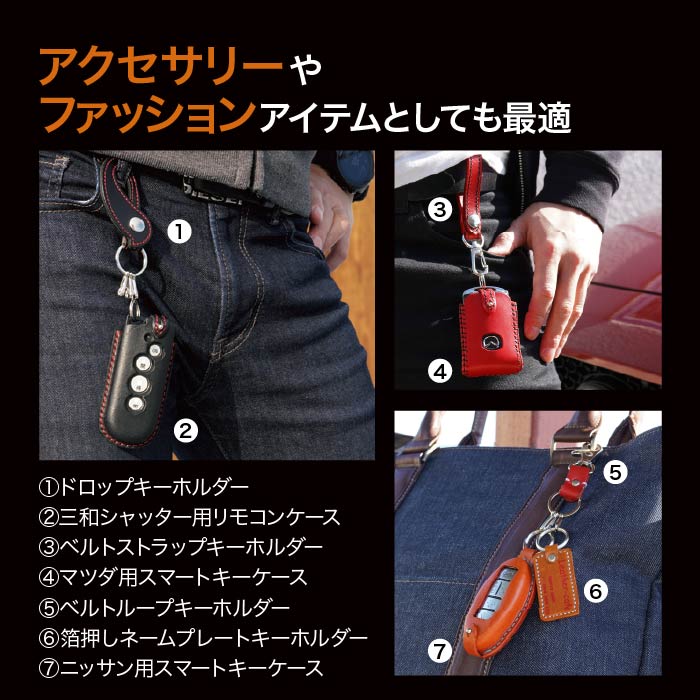 アクセサリーや
ファッションアイテムとしても最適

①
②
③
④
⑤
⑥
⑦

①ドロップキーホルダー
②三和シャッター用リモコンケース
③ベルトストラップキーホルダー
④マツダ用スマートキーケース
⑤ベルトループキーホルダー
⑥箔押しネームプレートキーホルダー
⑦ニッサン用スマートキーケース