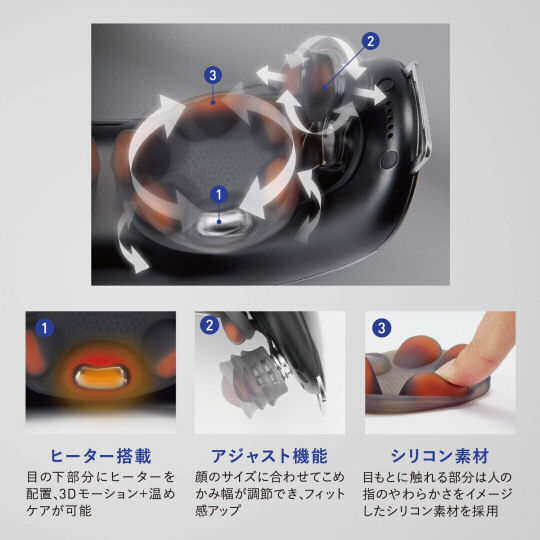 2
3
1

1
2
3

ヒーター搭載
目の下部分にヒーターを配置、3Dモーション+温めケアが可能

アジャスト機能
顔のサイズに合わせてこめかみ幅が調節でき、フィット感アップ

シリコン素材
目もとに触れる部分は人の指のやわらかさをイメージしたシリコン素材を採用