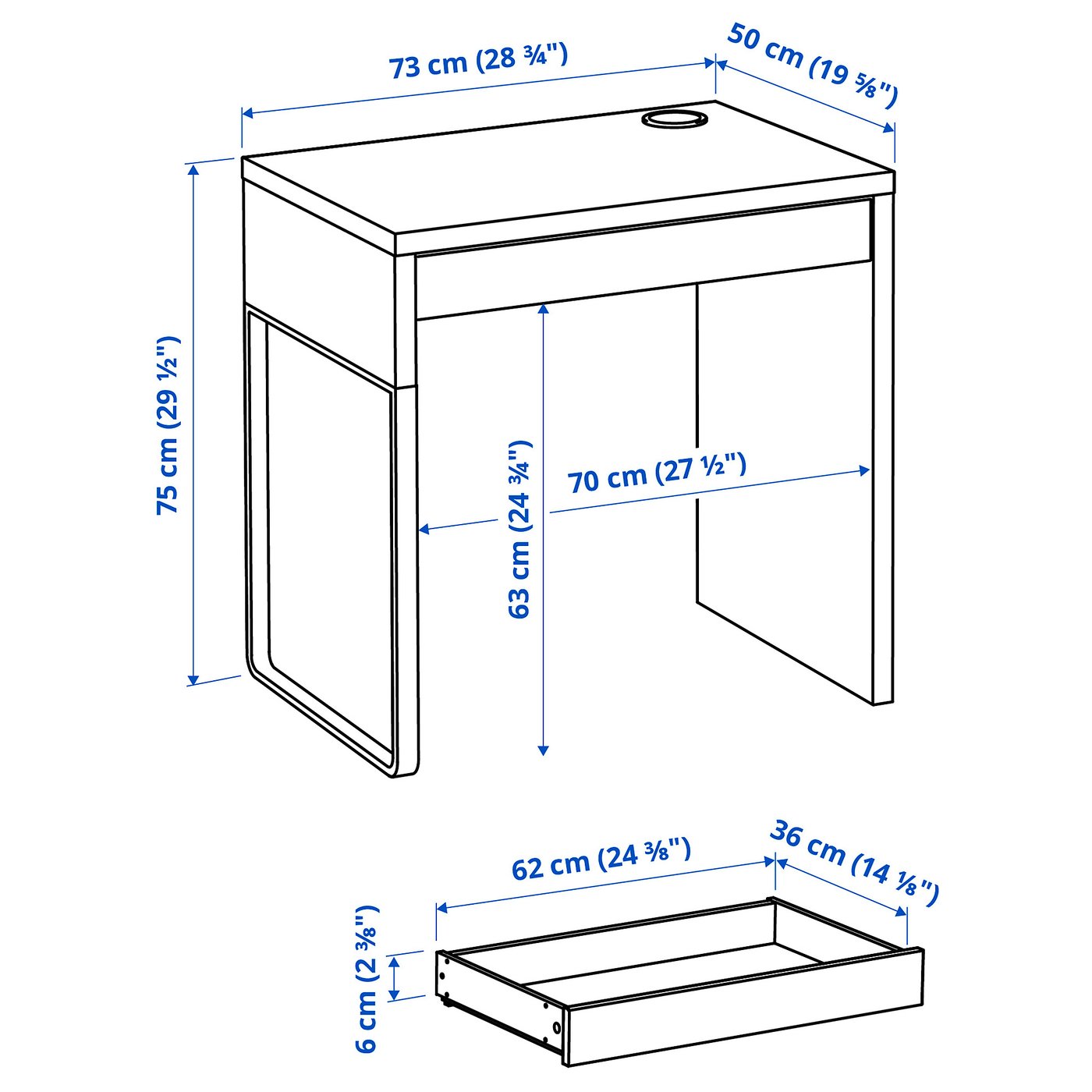 73 cm (28 ¾")

50 cm (19 ⅝")

75 cm (29 ½")

63 cm (24 ¾")

70 cm (27 ½")

62 cm (24 ⅜")

36 cm (14 ⅛")

6 cm (2 ⅜")