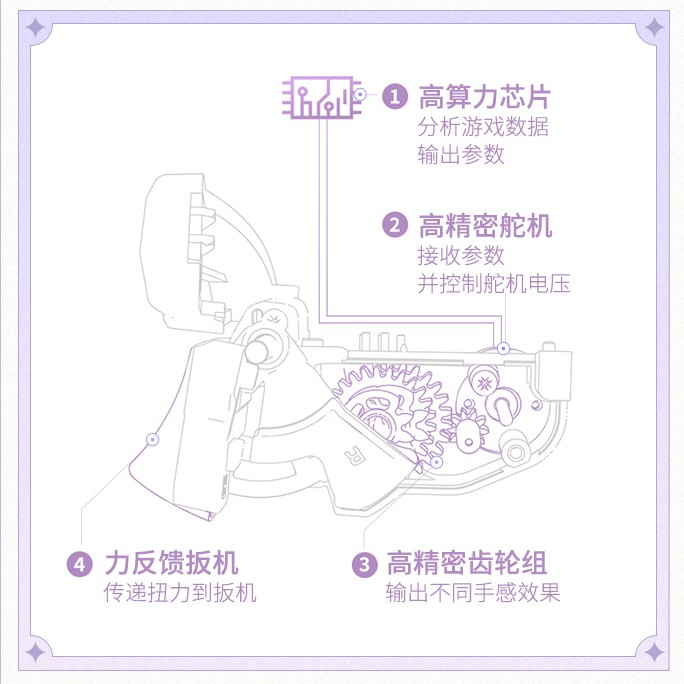 1 高算力芯片
分析游戏数据
输出参数

2 高精密舵机
接收参数
并控制舵机电压

R

4 力反馈扳机
传递扭力到扳机

3 高精密齿轮组
输出不同手感效果