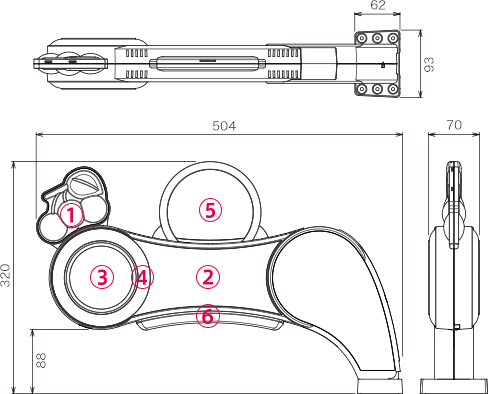 62
93
504
70
320
88
1
5
3
4
2
6