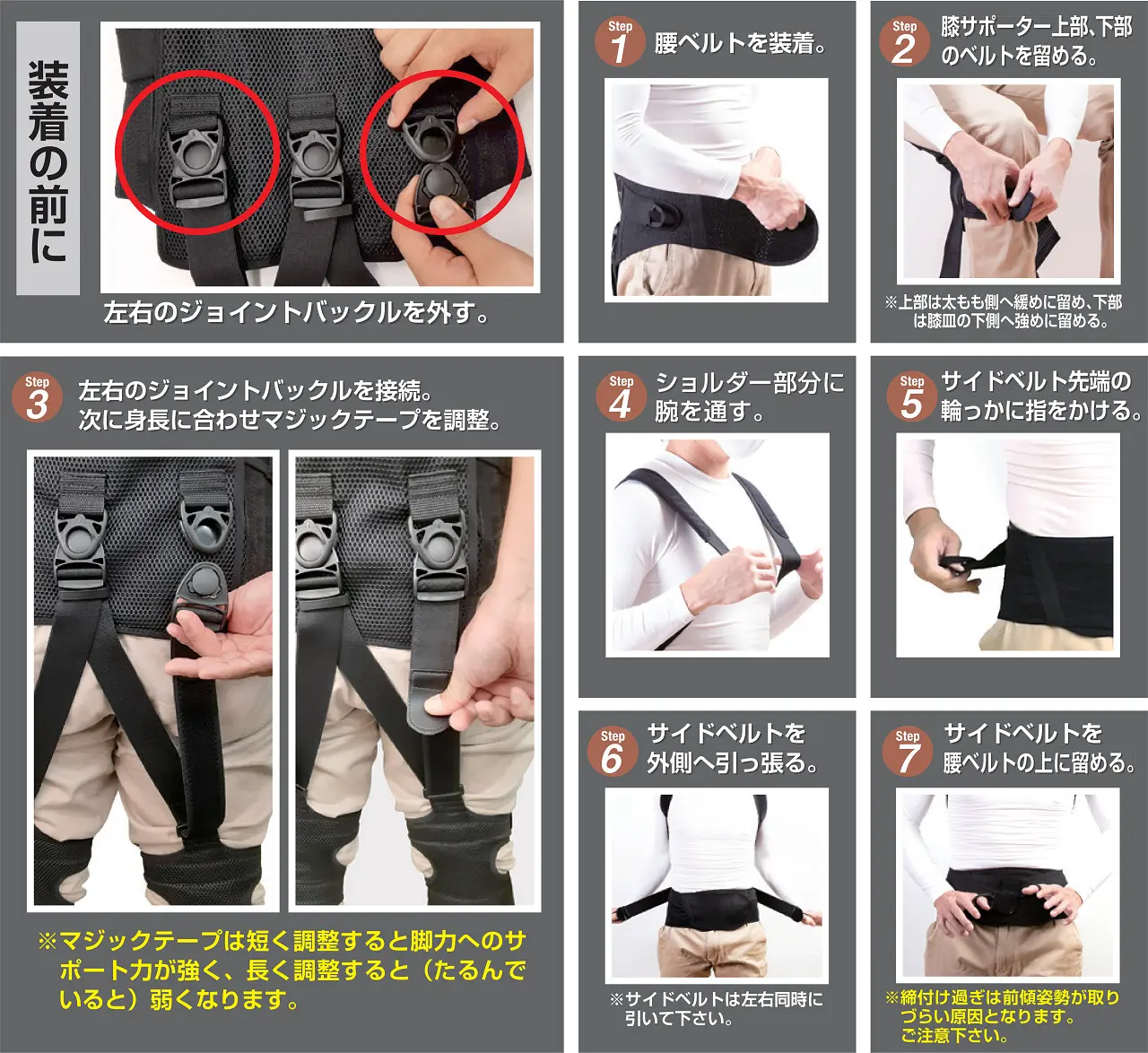 装着の前に

左右のジョイントバックルを外す。

Step 1 腰ベルトを装着。

Step 2 膝サポーター上部、下部のベルトを留める。

※上部は太もも側へ緩めに留め、下部は膝皿の下側へ強めに留める。

Step 3 左右のジョイントバックルを接続。次に身長に合わせマジックテープを調整。

※マジックテープは短く調整すると脚力へのサポート力が強く、長く調整すると（たるんでいると）弱くなります。

Step 4 ショルダー部分に腕を通す。

Step 5 サイドベルト先端の輪っかに指をかける。

Step 6 サイドベルトを外側へ引っ張る。

※サイドベルトは左右同時に引いて下さい。

Step 7 サイドベルトを腰ベルトの上に留める。

※締付け過ぎは前傾姿勢が取りづらい原因となります。ご注意下さい。