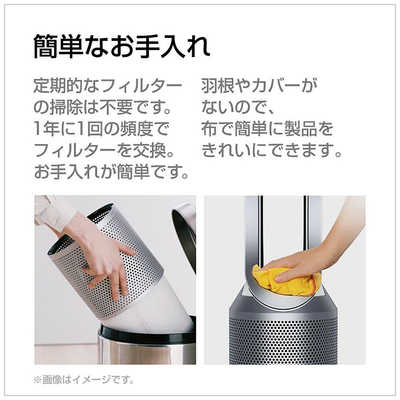 簡単なお手入れ

定期的なフィルターの掃除は不要です。1年に1回の頻度でフィルターを交換。お手入れが簡単です。

羽根やカバーがないので、布で簡単に製品をきれいにできます。

※画像はイメージです。