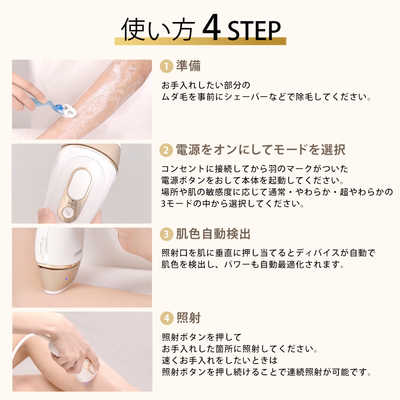 使い方 4 STEP

1 準備

お手入れしたい部分の
ムダ毛を事前にシェーバーなどで除毛してください。

2 電源をオンにしてモードを選択

コンセントに接続してから羽のマークがついた
電源ボタンをおして本体を起動してください。
場所や肌の敏感度に応じて通常・やわらか・超やわらかの
3モードの中から選択してください。

3 肌色自動検出

照射口を肌に垂直に押し当てるとディバイスが自動で
肌色を検出し、パワーも自動最適化されます。

4 照射

照射ボタンを押して
お手入れした箇所に照射してください。
速くお手入れをしたいときは
照射ボタンを押し続けることで連続照射が可能です。