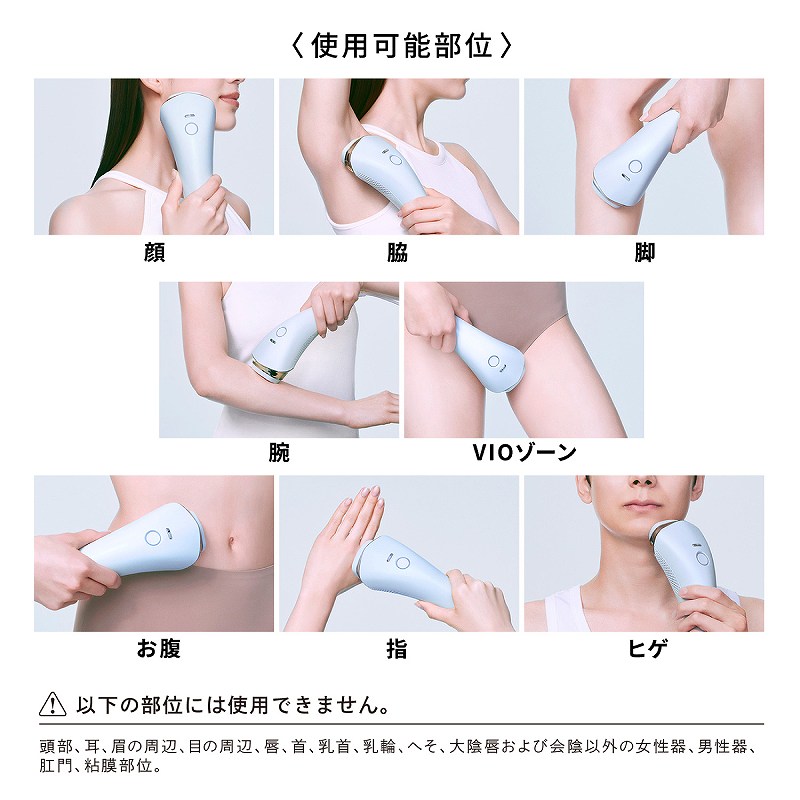 〈使用可能部位〉

顔

脇

脚

腕

VIOゾーン

お腹

指

ヒゲ

以下の部位には使用できません。

頭部、耳、眉の周辺、目の周辺、唇、首、乳首、乳輪、へそ、大陰唇および会陰以外の女性器、男性器、肛門、粘膜部位。