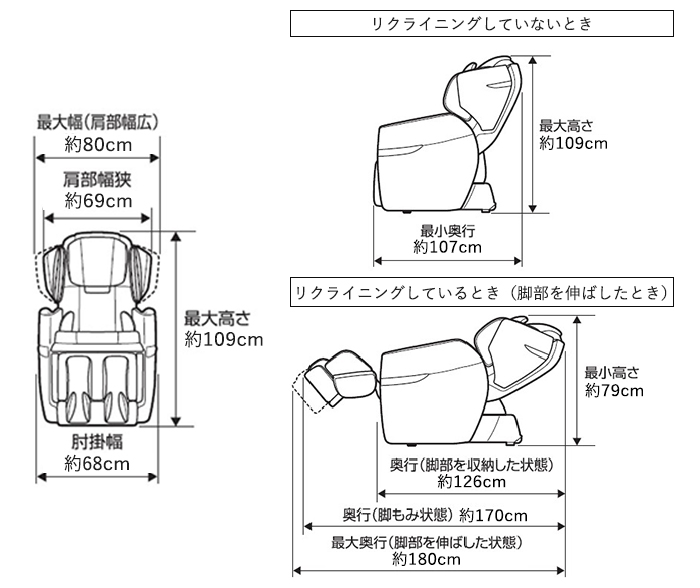 最大幅(肩部幅広)
約80cm
肩部幅狭
約69cm
最大高さ
約109cm
肘掛幅
約68cm

リクライニングしていないとき
最大高さ
約109cm
最小奥行
約107cm

リクライニングしているとき(脚部を伸ばしたとき)
最小高さ
約79cm
奥行(脚部を収納した状態)
約126cm
奥行(脚もみ状態) 約170cm
最大奥行(脚部を伸ばした状態)
約180cm