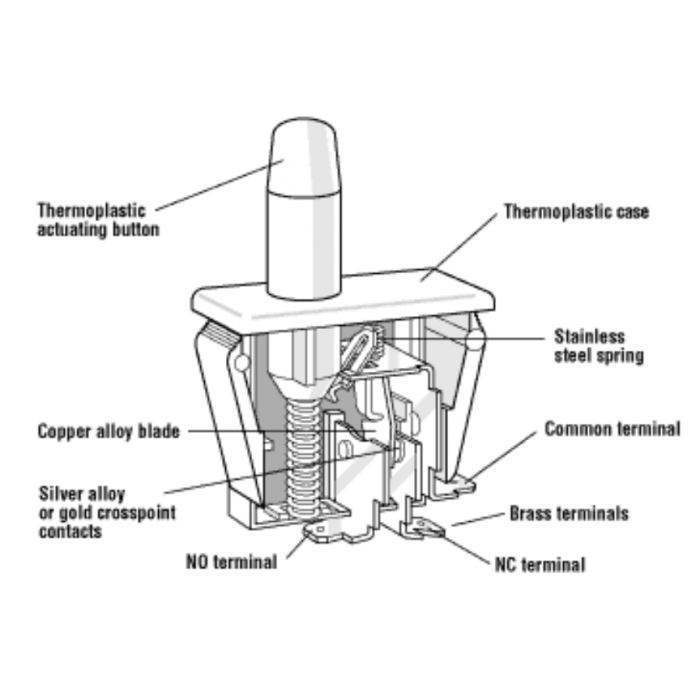 Thermoplastic actuating button

Thermoplastic case

Stainless steel spring

Copper alloy blade

Common terminal

Silver alloy or gold crosspoint contacts

Brass terminals

NO terminal

NC terminal