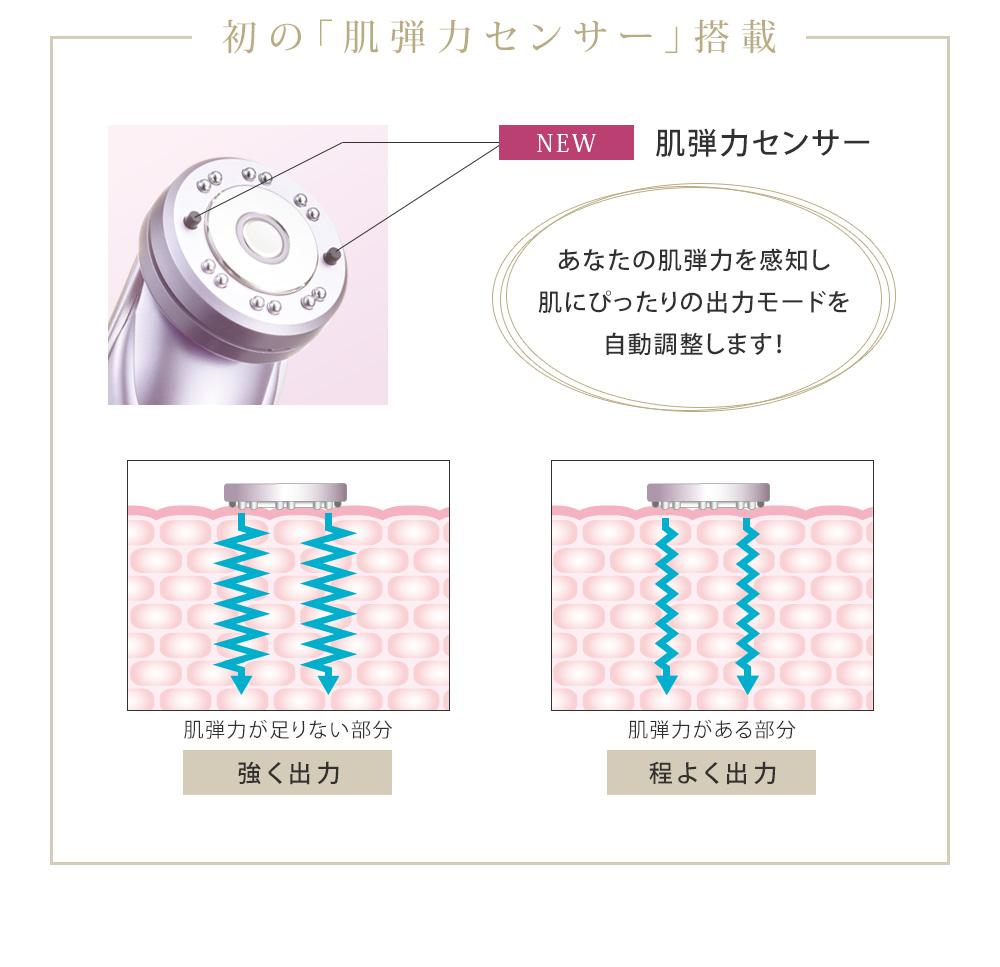 初の「肌弾力センサー」搭載

NEW 肌弾力センサー

あなたの肌弾力を感知し
肌にぴったりの出力モードを
自動調整します!

肌弾力が足りない部分
強く出力

肌弾力がある部分
程よく出力