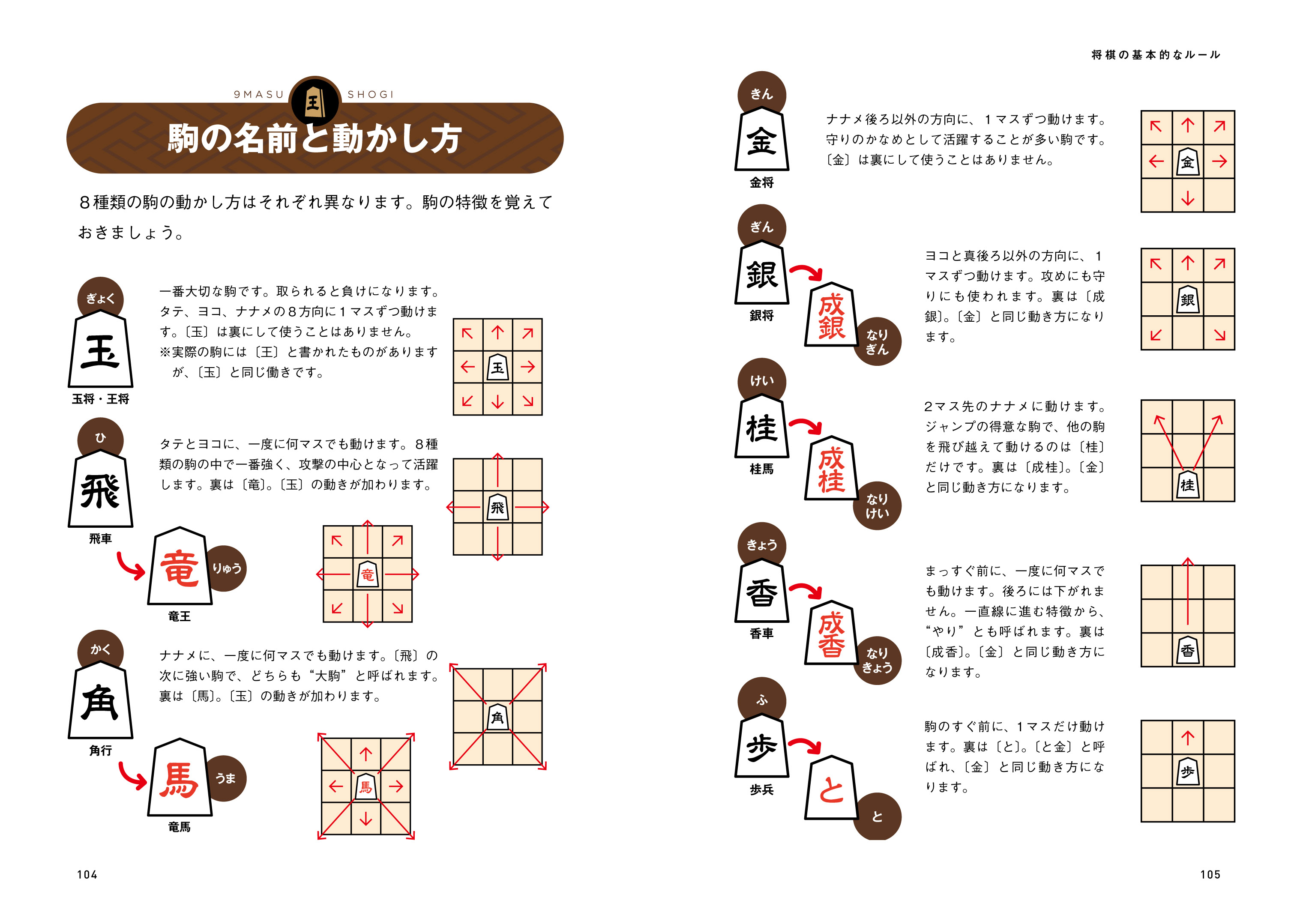 9MASU 王 SHOGI

駒の名前と動かし方

８種類の駒の動かし方はそれぞれ異なります。駒の特徴を覚えておきましょう。

ぎょく
玉
玉将・王将

一番大切な駒です。取られると負けになります。タテ、ヨコ、ナナメの８方向に１マスずつ動けます。〔玉〕は裏にして使うことはありません。
※実際の駒には〔王〕と書かれたものがありますが、〔玉〕と同じ働きです。

玉

ひ
飛
飛車

タテとヨコに、一度に何マスでも動けます。８種類の駒の中で一番強く、攻撃の中心となって活躍します。裏は〔竜〕。〔玉〕の動きが加わります。

飛

竜
りゅう
竜王

竜

かく
角
角行

ナナメに、一度に何マスでも動けます。〔飛〕の次に強い駒で、どちらも“大駒”と呼ばれます。裏は〔馬〕。〔玉〕の動きが加わります。

角

馬
うま
竜馬

馬

104

将棋の基本的なルール

きん
金
金将

ナナメ後ろ以外の方向に、１マスずつ動けます。守りのかなめとして活躍することが多い駒です。〔金〕は裏にして使うことはありません。

金

ぎん
銀
銀将
成銀
なりぎん

ヨコと真後ろ以外の方向に、１マスずつ動けます。攻めにも守りにも使われます。裏は〔成銀〕。〔金〕と同じ動き方になります。

銀

けい
桂
桂馬
成桂
なりけい

２マス先のナナメに動けます。ジャンプの得意な駒で、他の駒を飛び越えて動けるのは〔桂〕だけです。裏は〔成桂〕。〔金〕と同じ動き方になります。

桂

きょう
香
香車
成香
なりきょう

まっすぐ前に、一度に何マスでも動けます。後ろには下がれません。一直線に進む特徴から、“やり”とも呼ばれます。裏は〔成香〕。〔金〕と同じ動き方になります。

香

ふ
歩
歩兵
と
と

駒のすぐ前に、１マスだけ動けます。裏は〔と〕。〔と金〕と呼ばれ、〔金〕と同じ動き方になります。

歩

105