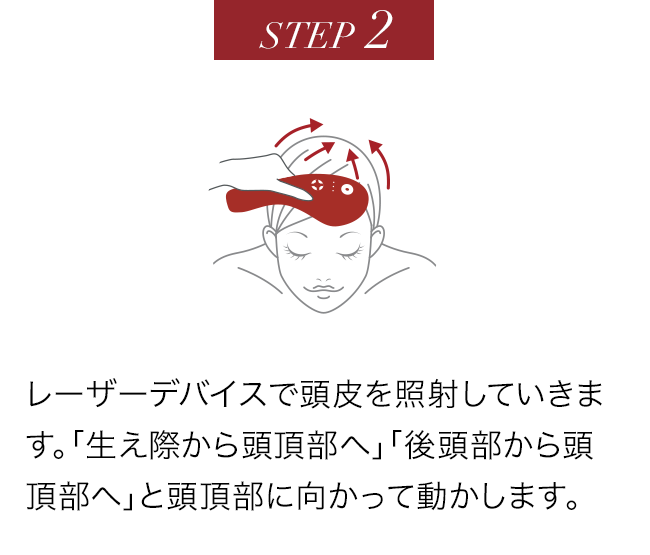 STEP 2

レーザーデバイスで頭皮を照射していきます。「生え際から頭頂部へ」「後頭部から頭頂部へ」と頭頂部に向かって動かします。