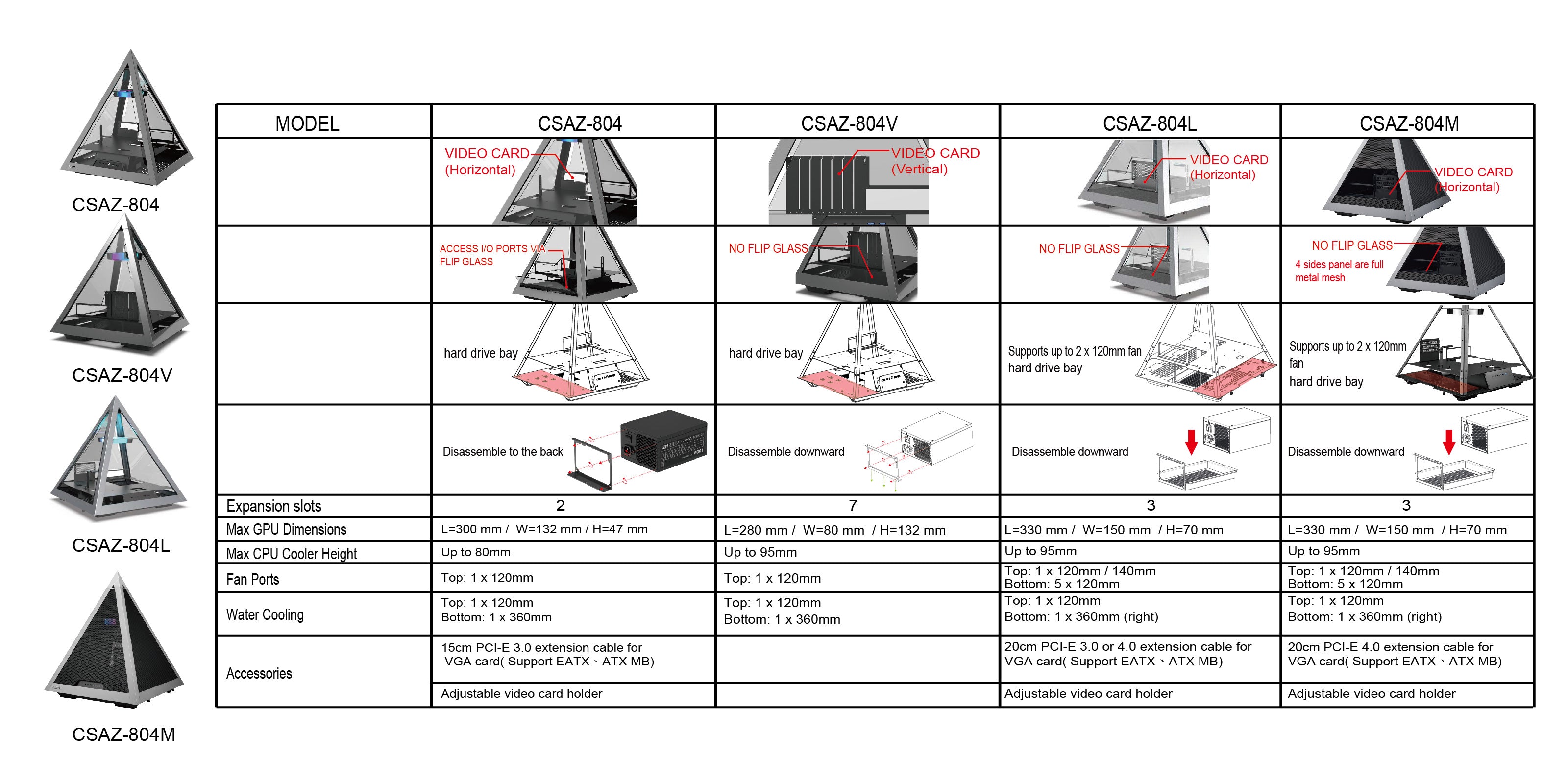 CSAZ-804

CSAZ-804V

CSAZ-804L

CSAZ-804M

| MODEL | CSAZ-804 | CSAZ-804V | CSAZ-804L | CSAZ-804M |
|---|---|---|---|---|
| | VIDEO CARD (Horizontal) | VIDEO CARD (Vertical) | VIDEO CARD (Horizontal) | VIDEO CARD (Horizontal) |
| | ACCESS I/O PORTS VIA FLIP GLASS | NO FLIP GLASS | NO FLIP GLASS | NO FLIP GLASS 4 sides panel are full metal mesh |
| | hard drive bay | hard drive bay | Supports up to 2 x 120mm fan hard drive bay | Supports up to 2 x 120mm fan hard drive bay |
| | Disassemble to the back | Disassemble downward | Disassemble downward | Disassemble downward |
| Expansion slots | 2 | 7 | 3 | 3 |
| Max GPU Dimensions | L=300 mm / W=132 mm / H=47 mm | L=280 mm / W=80 mm / H=132 mm | L=330 mm / W=150 mm / H=70 mm | L=330 mm / W=150 mm / H=70 mm |
| Max CPU Cooler Height | Up to 80mm | Up to 95mm | Up to 95mm | Up to 95mm |
| Fan Ports | Top: 1 x 120mm | Top: 1 x 120mm | Top: 1 x 120mm / 140mm Bottom: 5 x 120mm | Top: 1 x 120mm / 140mm Bottom: 5 x 120mm |
| Water Cooling | Top: 1 x 120mm Bottom: 1 x 360mm | Top: 1 x 120mm Bottom: 1 x 360mm | Top: 1 x 120mm Bottom: 1 x 360mm (right) | Top: 1 x 120mm Bottom: 1 x 360mm (right) |
| Accessories | 15cm PCI-E 3.0 extension cable for VGA card( Support EATX、ATX MB) | | 20cm PCI-E 3.0 or 4.0 extension cable for VGA card( Support EATX、ATX MB) | 20cm PCI-E 4.0 extension cable for VGA card( Support EATX、ATX MB) |
| | Adjustable video card holder | | Adjustable video card holder | Adjustable video card holder |