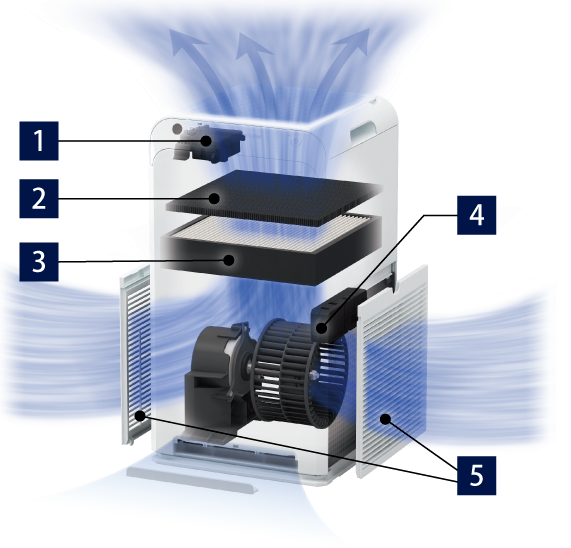 1
2
3
4
5