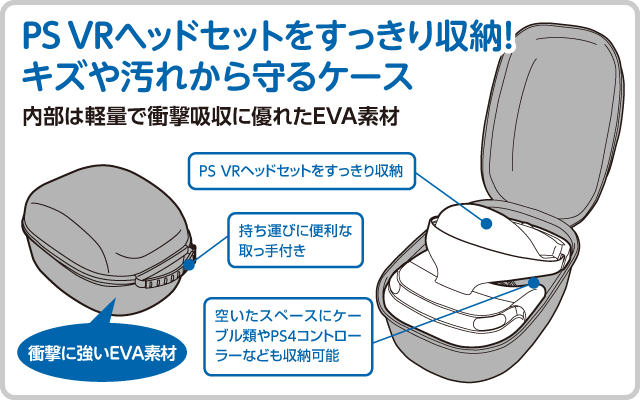 PS VRヘッドセットをすっきり収納!
キズや汚れから守るケース

内部は軽量で衝撃吸収に優れたEVA素材

PS VRヘッドセットをすっきり収納

持ち運びに便利な取っ手付き

空いたスペースにケーブル類やPS4コントローラーなども収納可能

衝撃に強いEVA素材