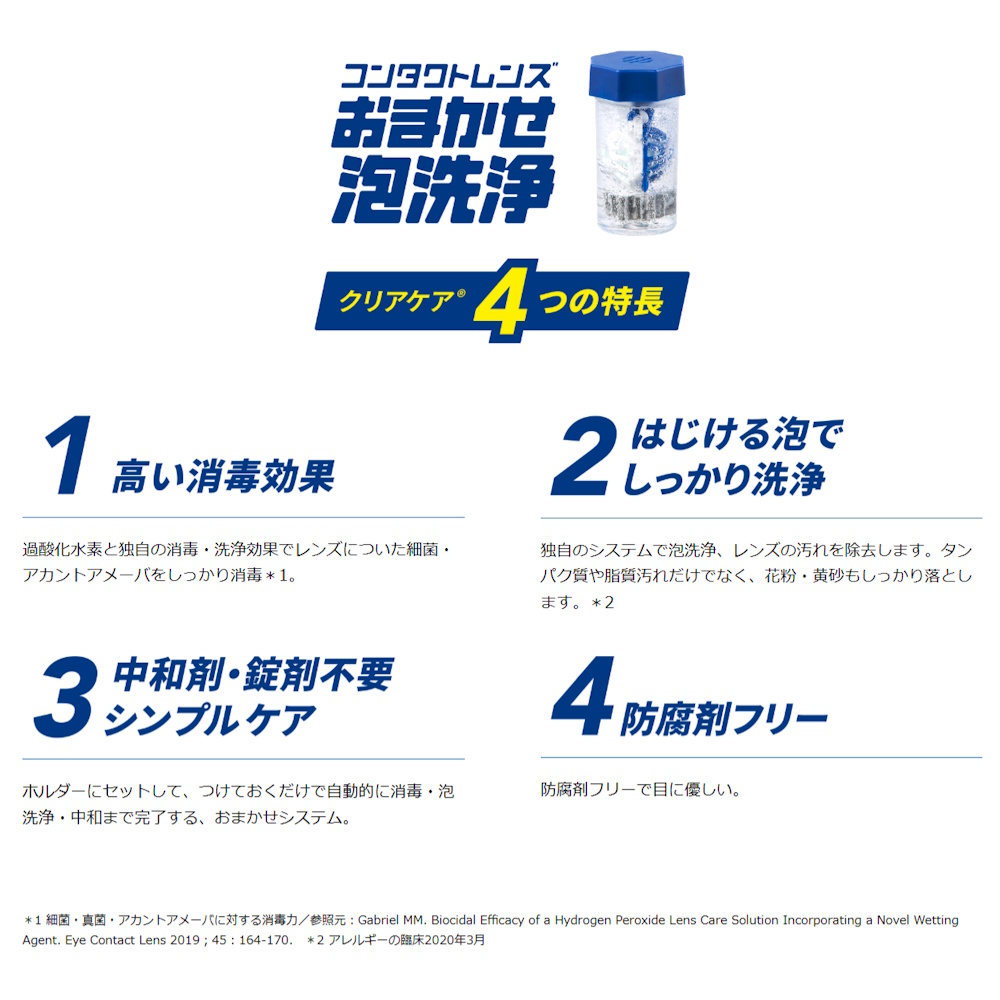 コンタクトレンズ
おまかせ
泡洗浄

クリアケア® 4つの特長

1 高い消毒効果

過酸化水素と独自の消毒・洗浄効果でレンズについた細菌・アカントアメーバをしっかり消毒＊1。

2 はじける泡で しっかり洗浄

独自のシステムで泡洗浄、レンズの汚れを除去します。タンパク質や脂質汚れだけでなく、花粉・黄砂もしっかり落とします。＊2

3 中和剤・錠剤不要 シンプルケア

ホルダーにセットして、つけておくだけで自動的に消毒・泡洗浄・中和まで完了する、おまかせシステム。

4 防腐剤フリー

防腐剤フリーで目に優しい。

＊1 細菌・真菌・アカントアメーバに対する消毒力／参照元：Gabriel MM. Biocidal Efficacy of a Hydrogen Peroxide Lens Care Solution Incorporating a Novel Wetting Agent. Eye Contact Lens 2019 ; 45 : 164-170. ＊2 アレルギーの臨床2020年3月