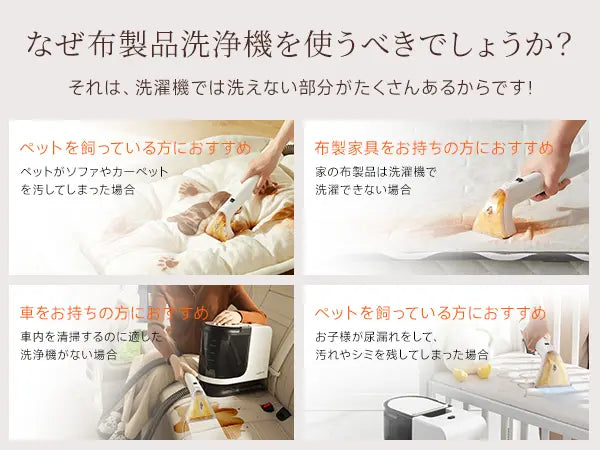 なぜ布製品洗浄機を使うべきでしょうか?

それは、洗濯機では洗えない部分がたくさんあるからです!

ペットを飼っている方におすすめ

ペットがソファやカーペットを汚してしまった場合

布製家具をお持ちの方におすすめ

家の布製品は洗濯機で洗濯できない場合

車をお持ちの方におすすめ

車内を清掃するのに適した洗浄機がない場合

ペットを飼っている方におすすめ

お子様が尿漏れをして、汚れやシミを残してしまった場合