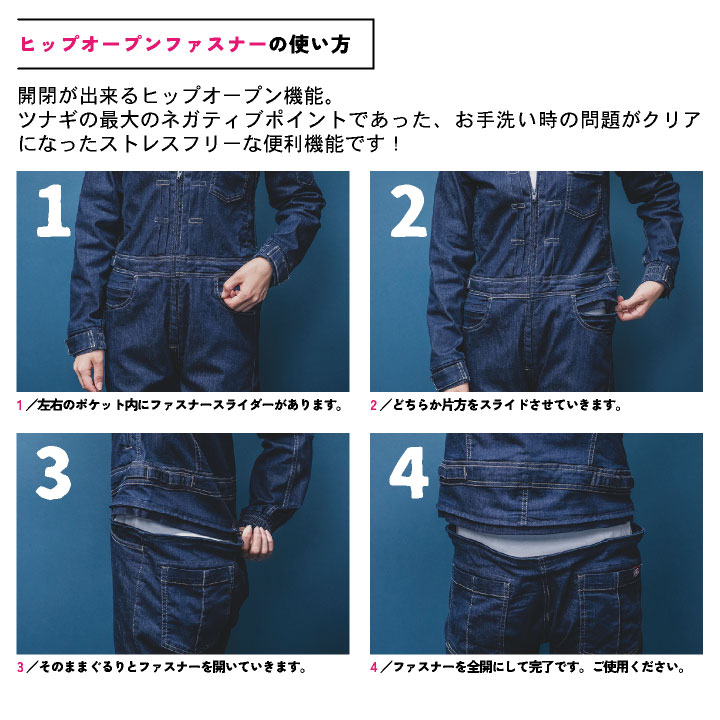 ヒップオープンファスナーの使い方

開閉が出来るヒップオープン機能。
ツナギの最大のネガティブポイントであった、お手洗い時の問題がクリアになったストレスフリーな便利機能です！

1

1／左右のポケット内にファスナースライダーがあります。

2

2／どちらか片方をスライドさせていきます。

3

3／そのままぐるりとファスナーを開いていきます。

4

4／ファスナーを全開にして完了です。ご使用ください。