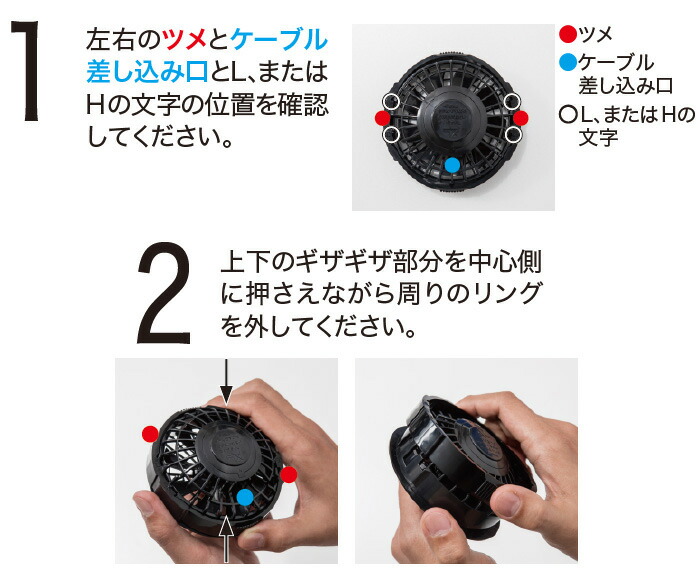 1

左右のツメとケーブル差し込み口とL、またはHの文字の位置を確認してください。

●ツメ
●ケーブル差し込み口
○L、またはHの文字

2

上下のギザギザ部分を中心側に押さえながら周りのリングを外してください。