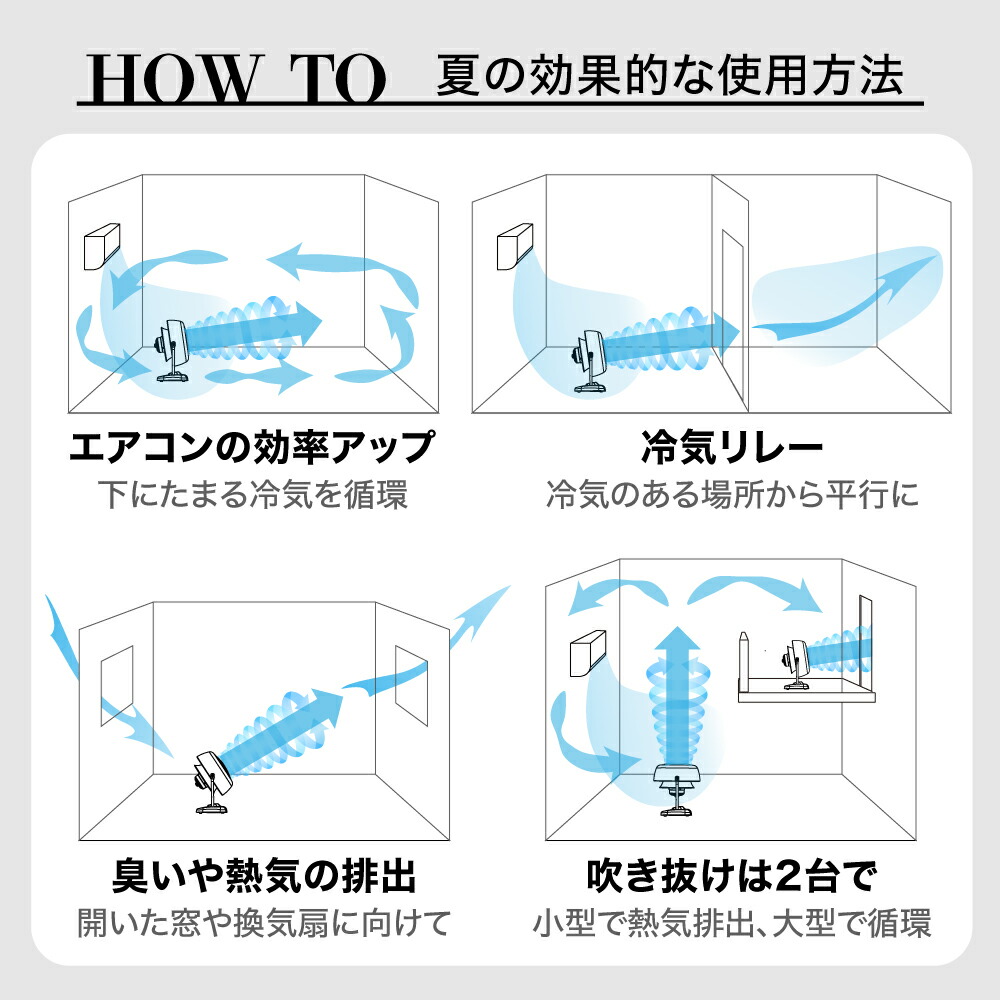 HOW TO 夏の効果的な使用方法

エアコンの効率アップ
下にたまる冷気を循環

冷気リレー
冷気のある場所から平行に

臭いや熱気の排出
開いた窓や換気扇に向けて

吹き抜けは2台で
小型で熱気排出、大型で循環