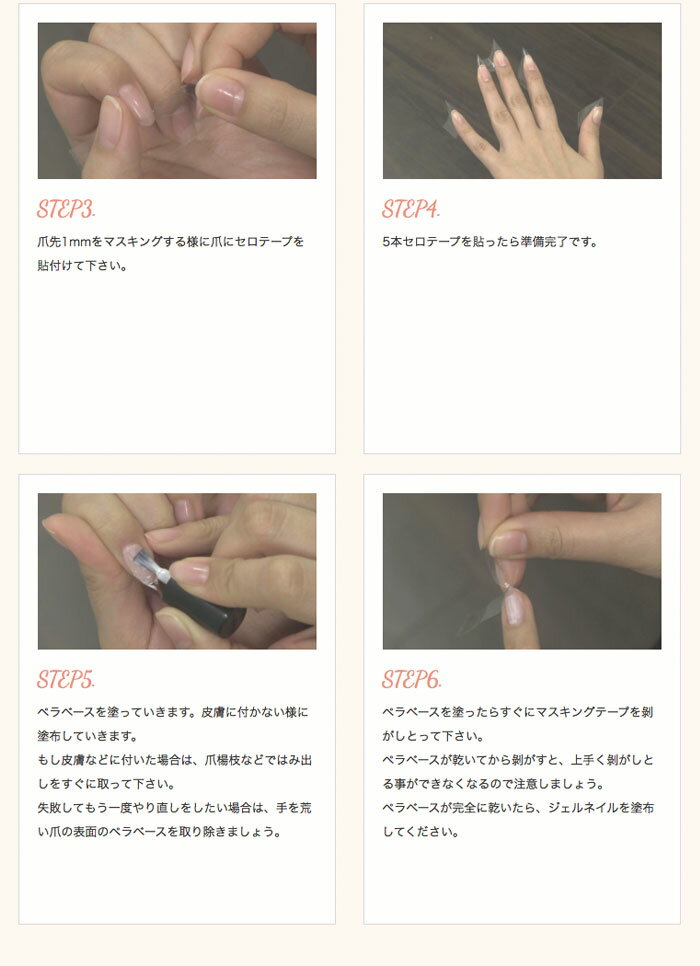 STEP3.

爪先1mmをマスキングする様に爪にセロテープを貼付けて下さい。

STEP4.

5本セロテープを貼ったら準備完了です。

STEP5.

ペラベースを塗っていきます。皮膚に付かない様に塗布していきます。
もし皮膚などに付いた場合は、爪楊枝などではみ出しをすぐに取って下さい。
失敗してもう一度やり直しをしたい場合は、手を荒い爪の表面のペラベースを取り除きましょう。

STEP6.

ペラベースを塗ったらすぐにマスキングテープを剥がしとって下さい。
ペラベースが乾いてから剥がすと、上手く剥がしとる事ができなくなるので注意しましょう。
ペラベースが完全に乾いたら、ジェルネイルを塗布してください。