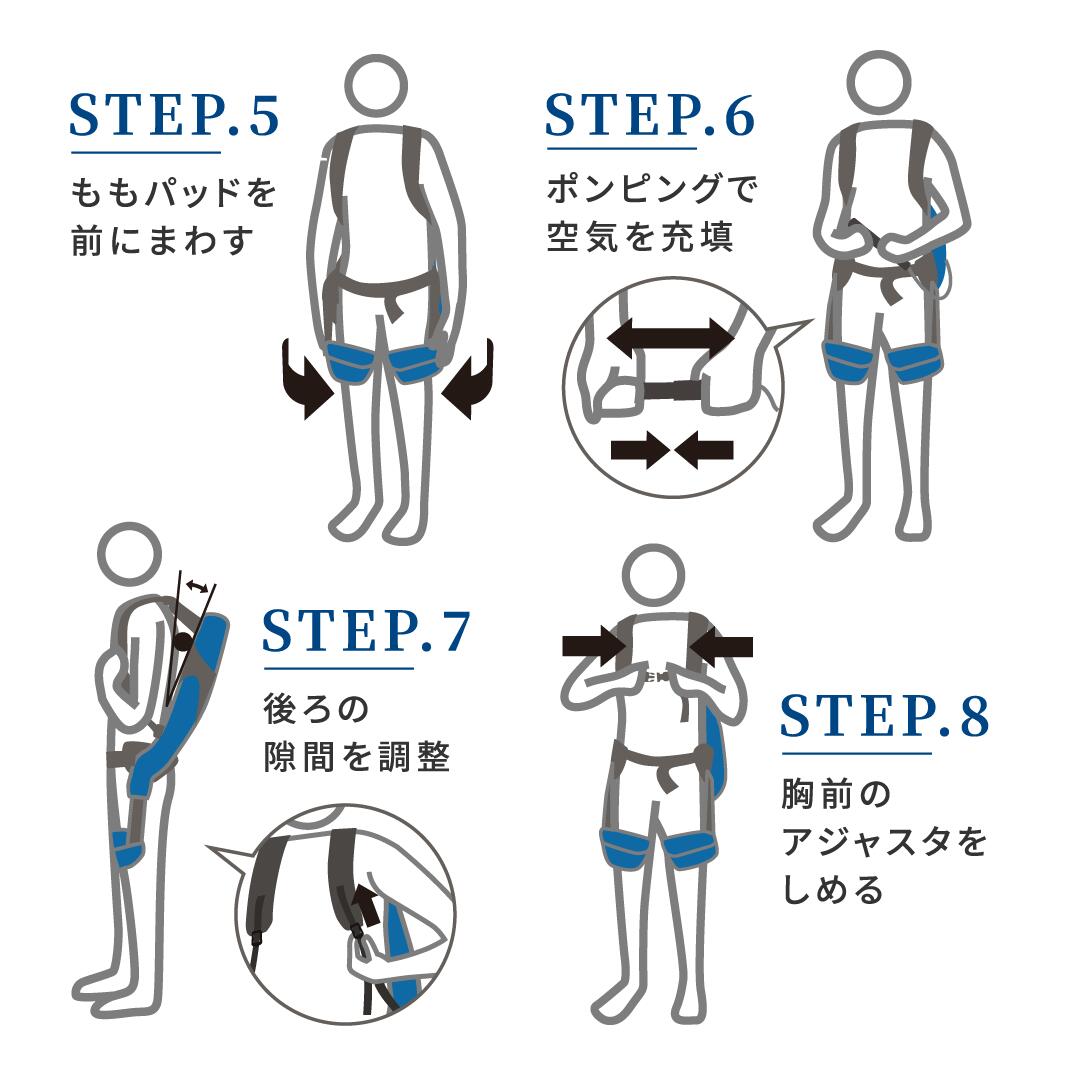 STEP.5

ももパッドを前にまわす

STEP.6

ポンピングで空気を充填

STEP.7

後ろの隙間を調整

STEP.8

胸前のアジャスタをしめる