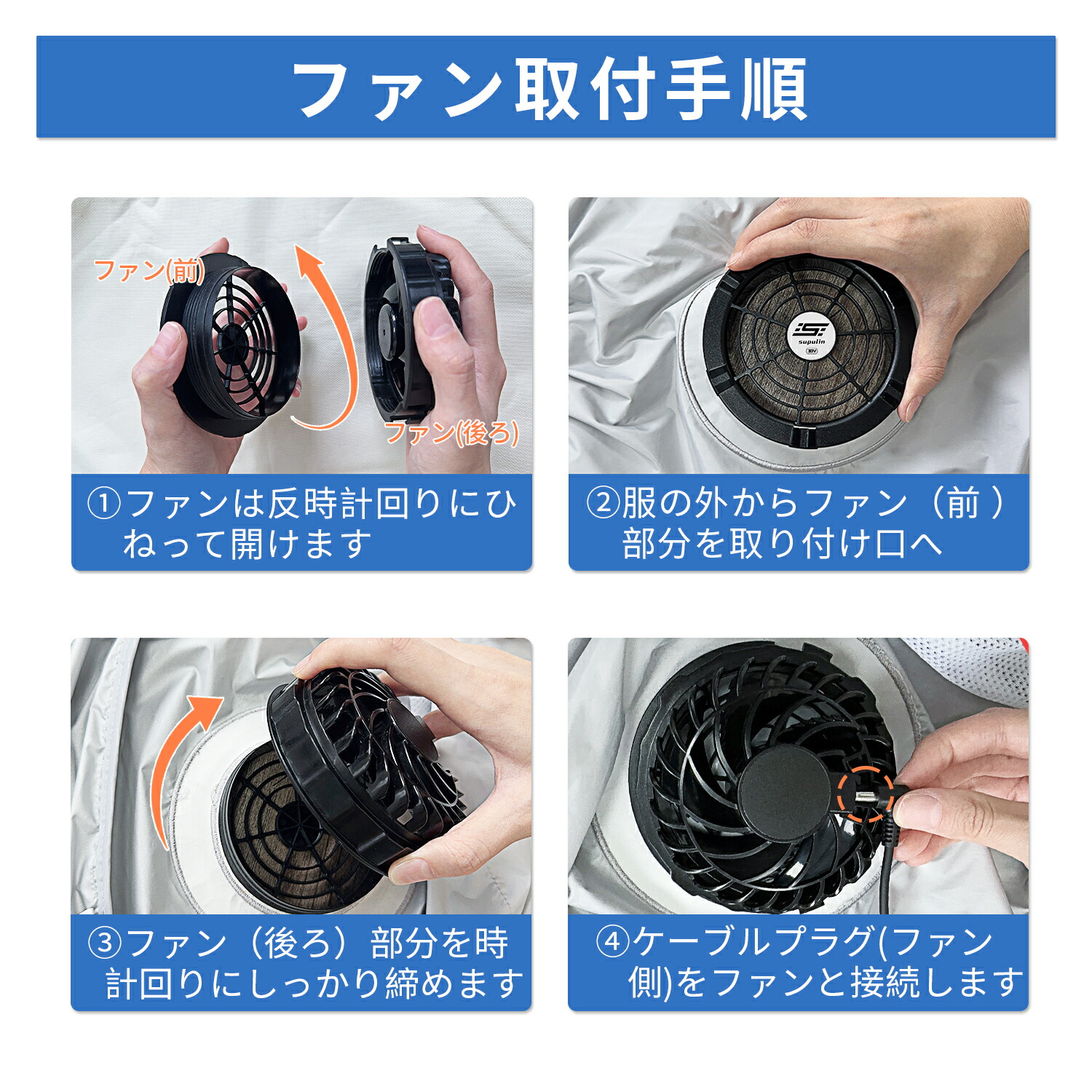 ファン取付手順

ファン(前)

ファン(後ろ)

①ファンは反時計回りにひねって開けます

supulin

②服の外からファン（前）部分を取り付け口へ

③ファン（後ろ）部分を時計回りにしっかり締めます

④ケーブルプラグ(ファン側)をファンと接続します