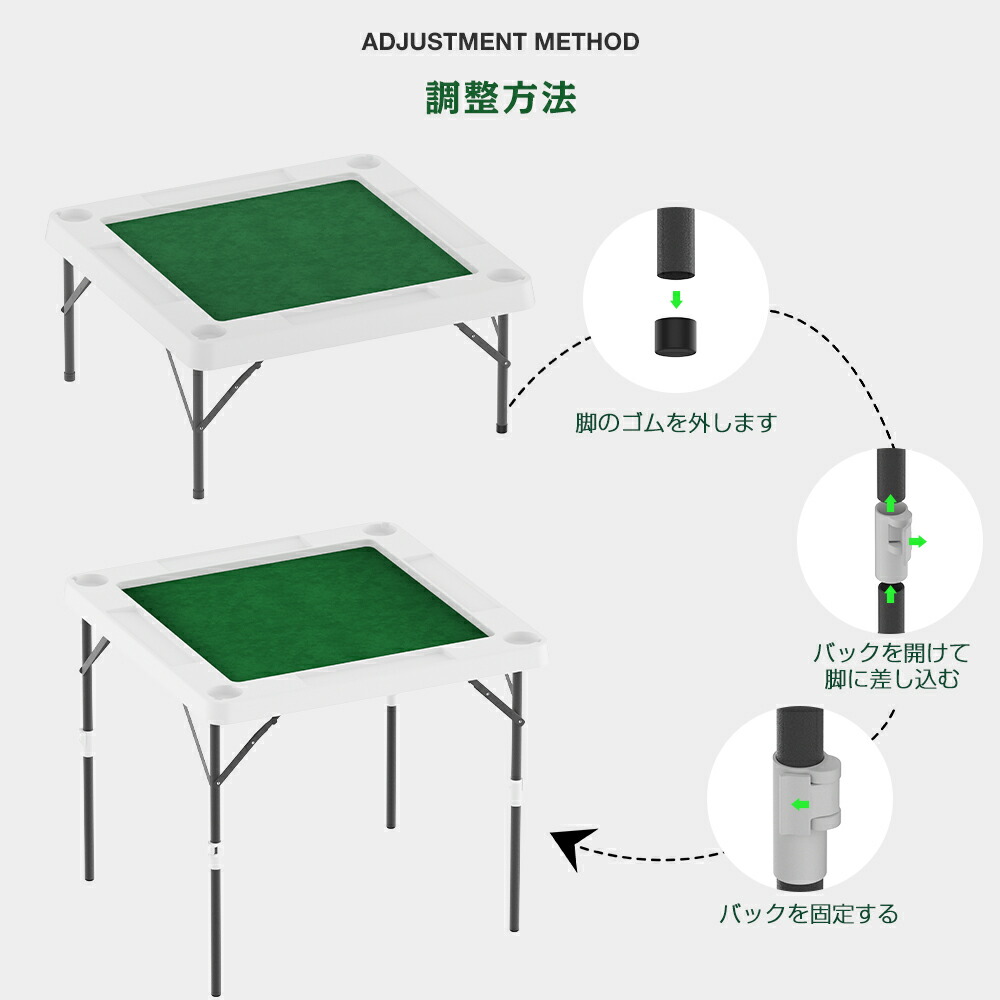 ADJUSTMENT METHOD

調整方法

脚のゴムを外します

バックを開けて
脚に差し込む

バックを固定する